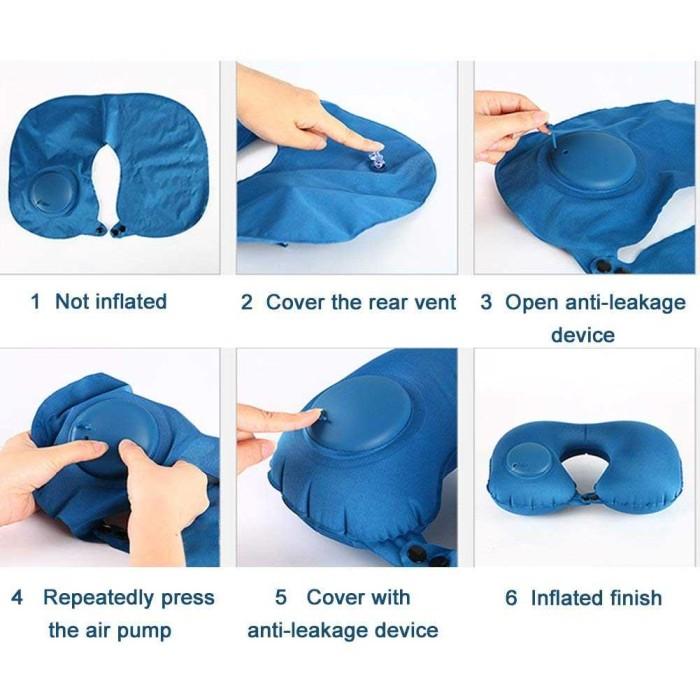 1 Not inflated

2 Cover the rear vent

3 Open anti-leakage device

4 Repeatedly press the air pump

5 Cover with anti-leakage device

6 Inflated finish