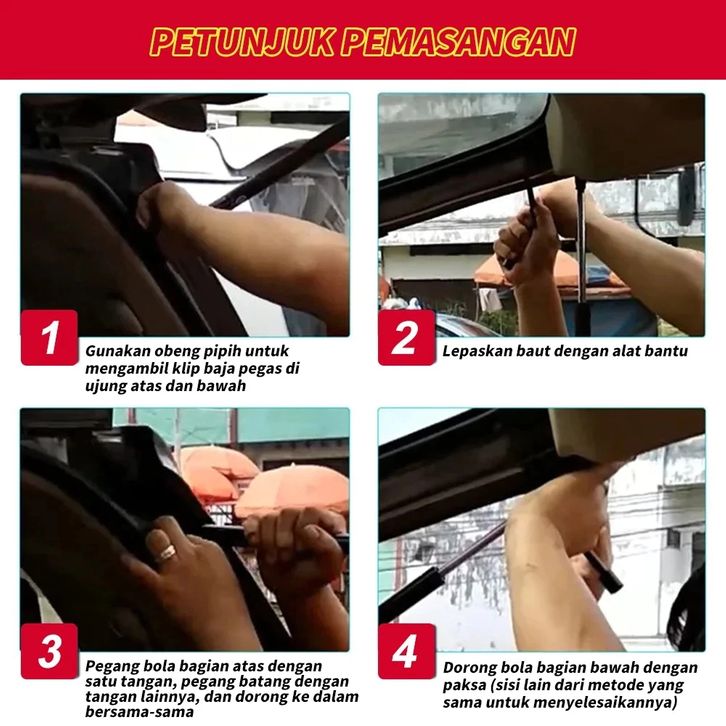 PETUNJUK PEMASANGAN

1

Gunakan obeng pipih untuk mengambil klip baja pegas di ujung atas dan bawah

2

Lepaskan baut dengan alat bantu

3

Pegang bola bagian atas dengan satu tangan, pegang batang dengan tangan lainnya, dan dorong ke dalam bersama-sama

4

Dorong bola bagian bawah dengan paksa (sisi lain dari metode yang sama untuk menyelesaikannya)