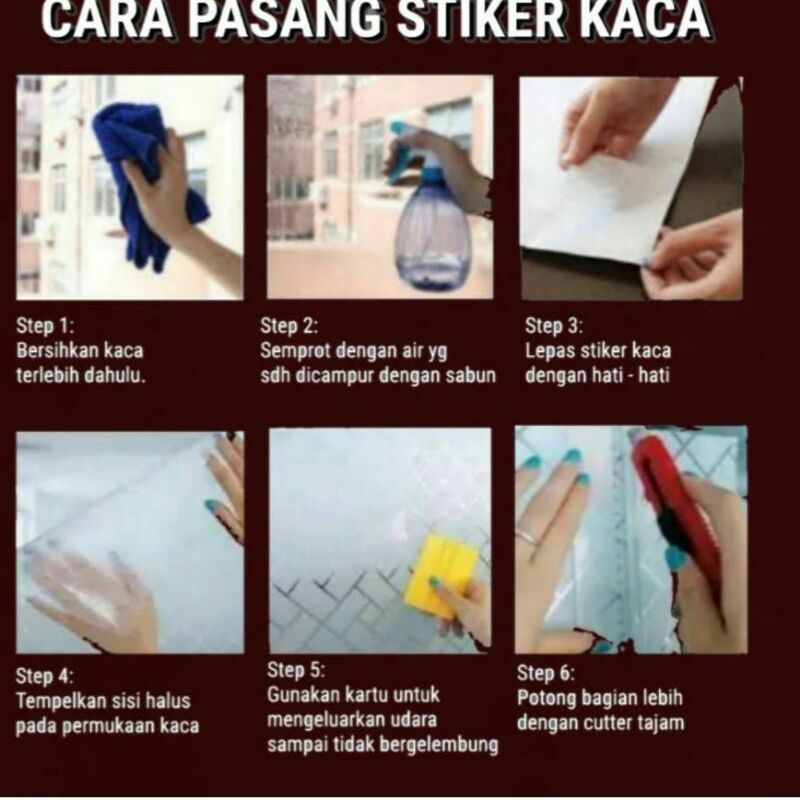 CARA PASANG STIKER KACA

Step 1:
Bersihkan kaca terlebih dahulu.

Step 2:
Semprot dengan air yg sdh dicampur dengan sabun

Step 3:
Lepas stiker kaca dengan hati - hati

Step 4:
Tempelkan sisi halus pada permukaan kaca

Step 5:
Gunakan kartu untuk mengeluarkan udara sampai tidak bergelembung

Step 6:
Potong bagian lebih dengan cutter tajam