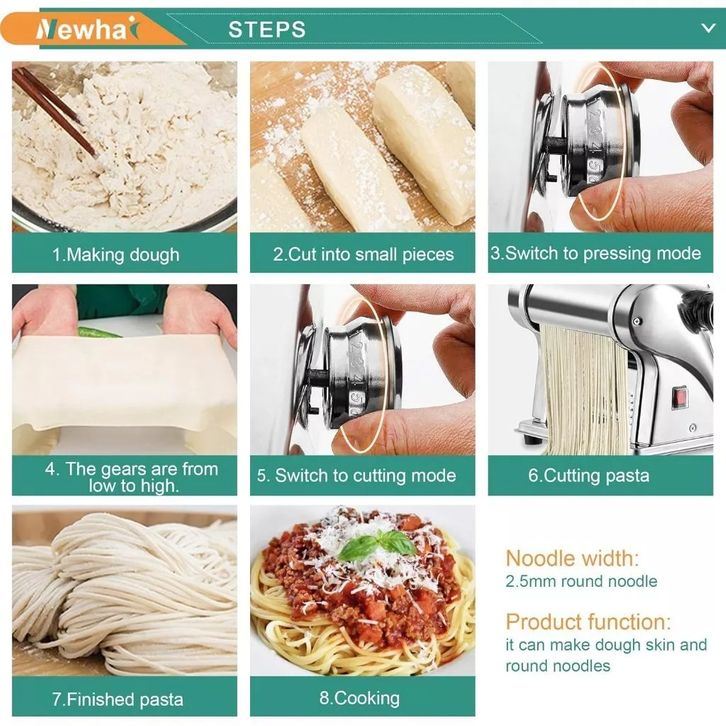 Newhai

STEPS

1.Making dough

2.Cut into small pieces

3.Switch to pressing mode

4. The gears are from low to high.

5. Switch to cutting mode

6.Cutting pasta

7.Finished pasta

8.Cooking

Noodle width:
2.5mm round noodle

Product function:
it can make dough skin and round noodles