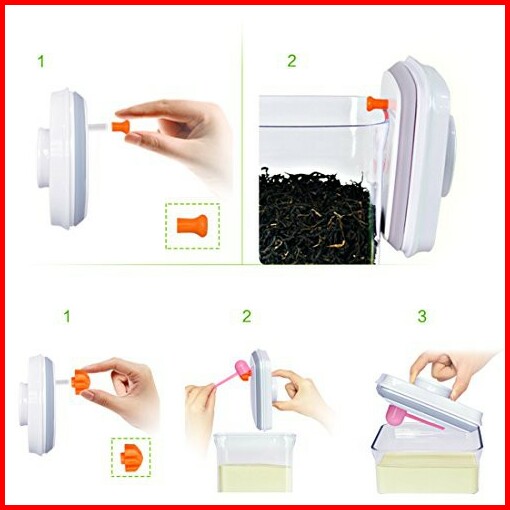 1

2

1

2

3