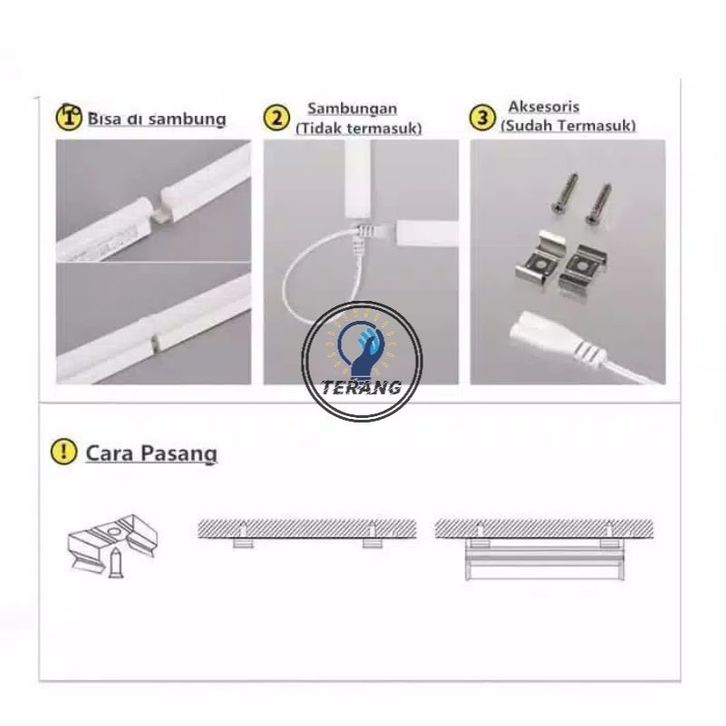 1 Bisa di sambung

2 Sambungan (Tidak termasuk)

3 Aksesoris (Sudah Termasuk)

TERANG

! Cara Pasang