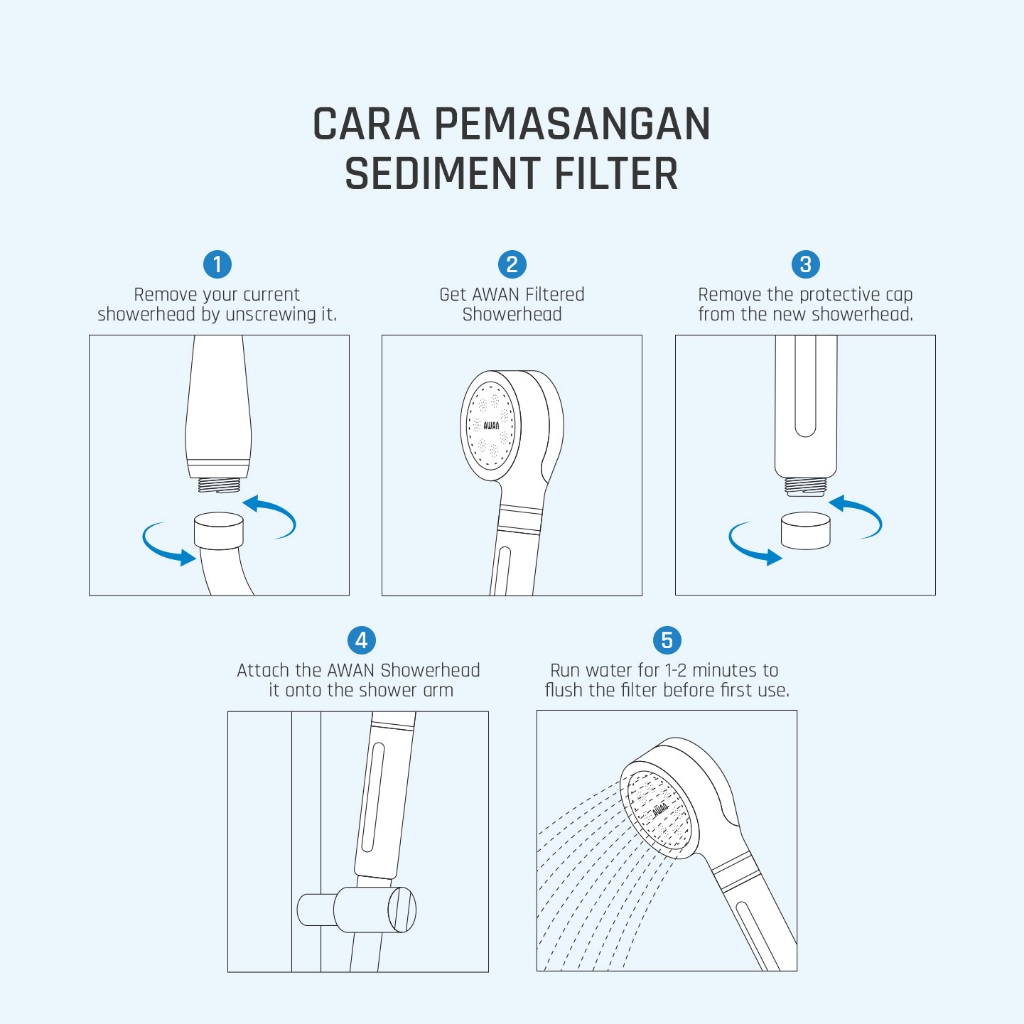 CARA PEMASANGAN
SEDIMENT FILTER

1
Remove your current showerhead by unscrewing it.

2
Get AWAN Filtered Showerhead

AWAN

3
Remove the protective cap from the new showerhead.

4
Attach the AWAN Showerhead it onto the shower arm

5
Run water for 1-2 minutes to flush the filter before first use.

AWAN