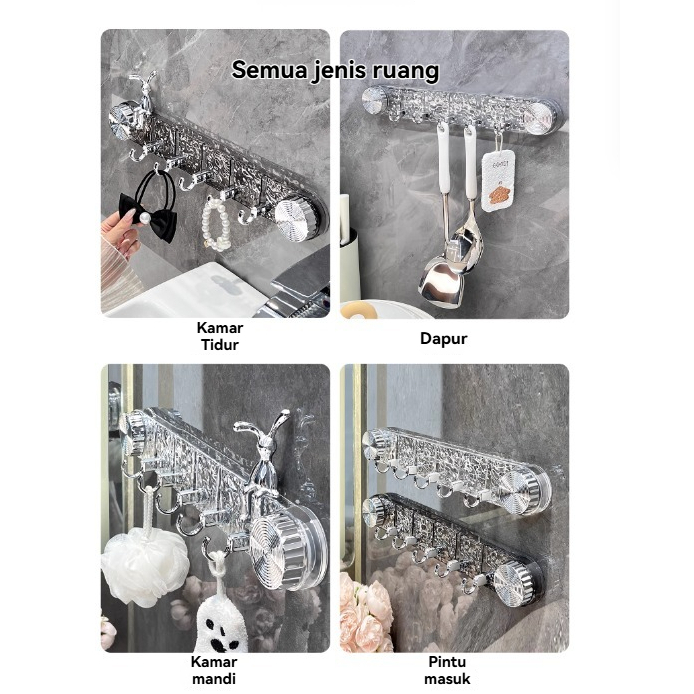 Semua jenis ruang

Kamar Tidur

Dapur

Kamar mandi

Pintu masuk