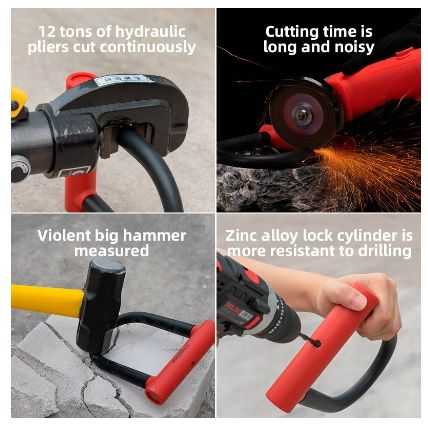 12 tons of hydraulic pliers cut continuously

Cutting time is long and noisy

Violent big hammer measured

Zinc alloy lock cylinder is more resistant to drilling