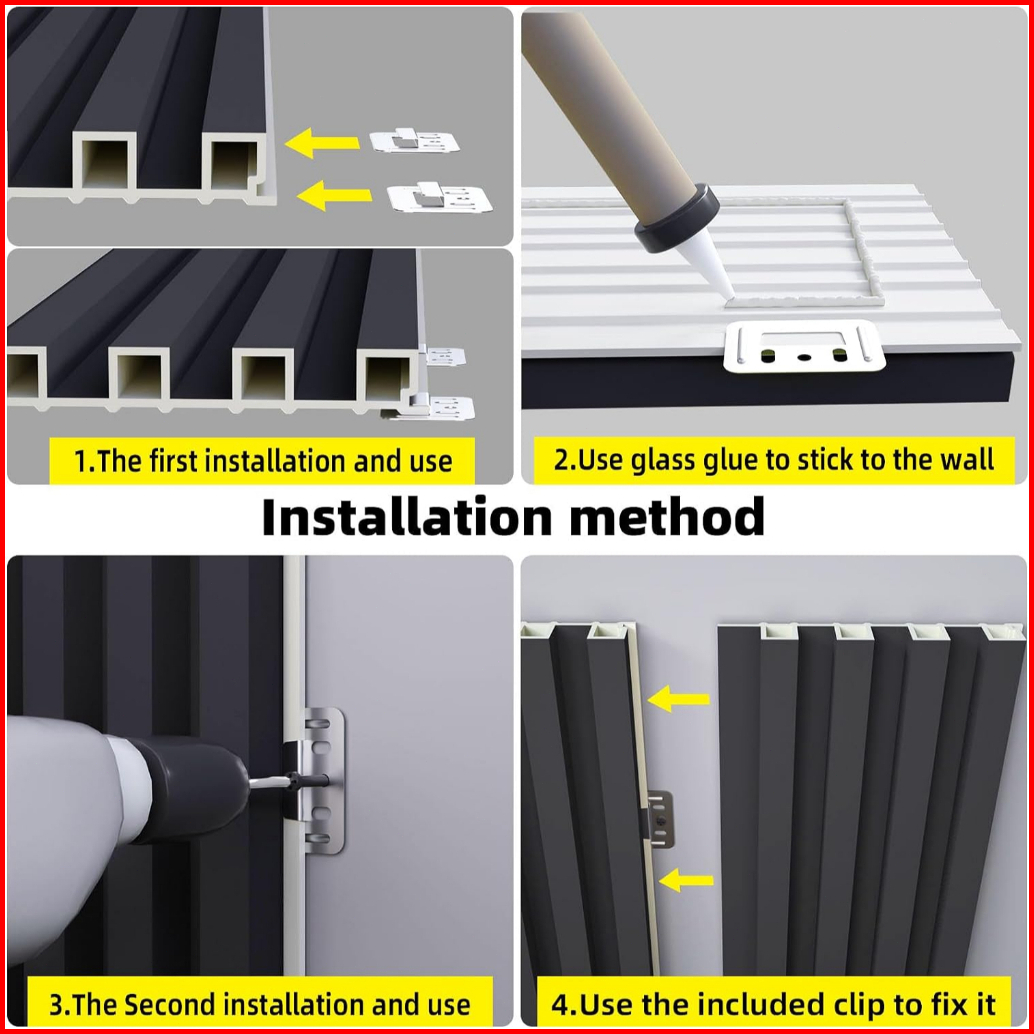 1.The first installation and use

2.Use glass glue to stick to the wall

Installation method

3.The Second installation and use

4.Use the included clip to fix it