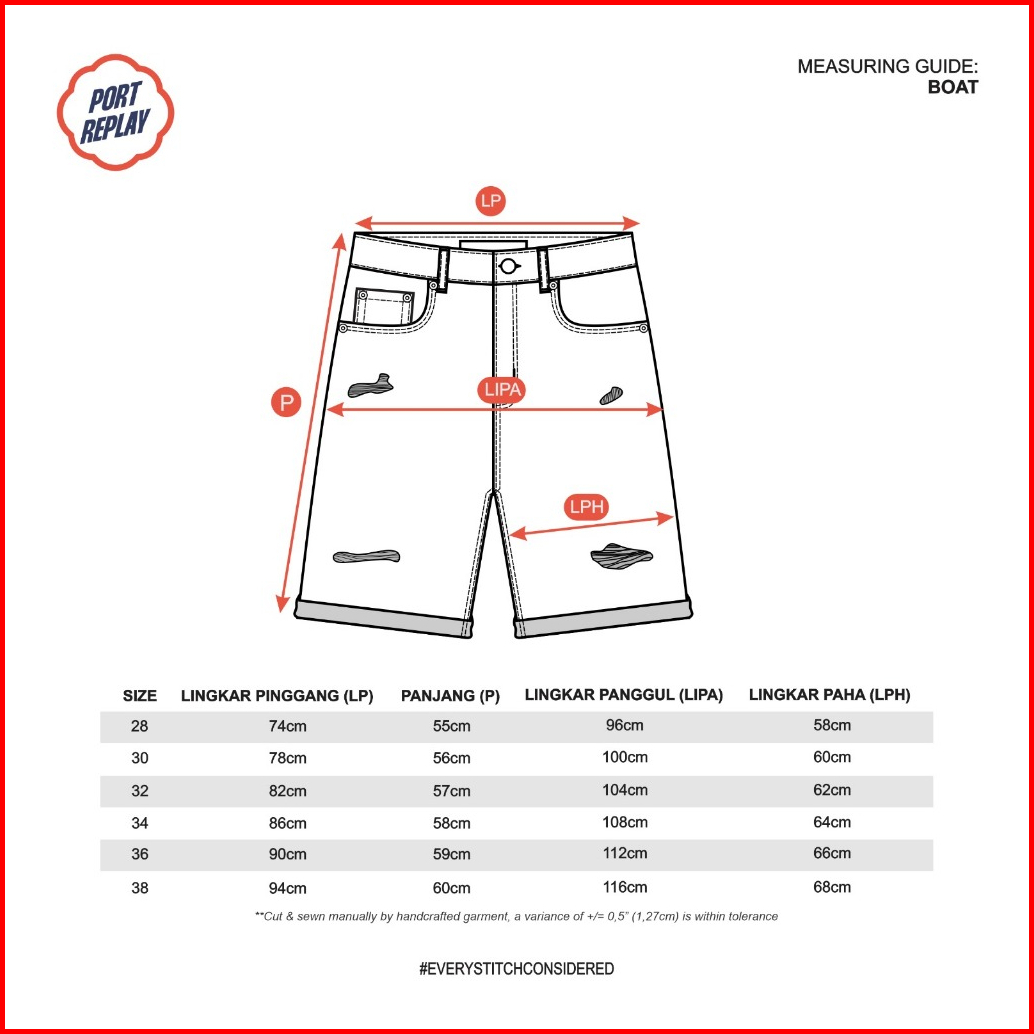 PORT REPLAY

MEASURING GUIDE:
BOAT

LP

P

LIPA

LPH

| SIZE | LINGKAR PINGGANG (LP) | PANJANG (P) | LINGKAR PANGGUL (LIPA) | LINGKAR PAHA (LPH) |
|---|---|---|---|---|
| 28 | 74cm | 55cm | 96cm | 58cm |
| 30 | 78cm | 56cm | 100cm | 60cm |
| 32 | 82cm | 57cm | 104cm | 62cm |
| 34 | 86cm | 58cm | 108cm | 64cm |
| 36 | 90cm | 59cm | 112cm | 66cm |
| 38 | 94cm | 60cm | 116cm | 68cm |

**Cut & sewn manually by handcrafted garment, a variance of +/= 0,5" (1,27cm) is within tolerance

#EVERYSTITCHCONSIDERED