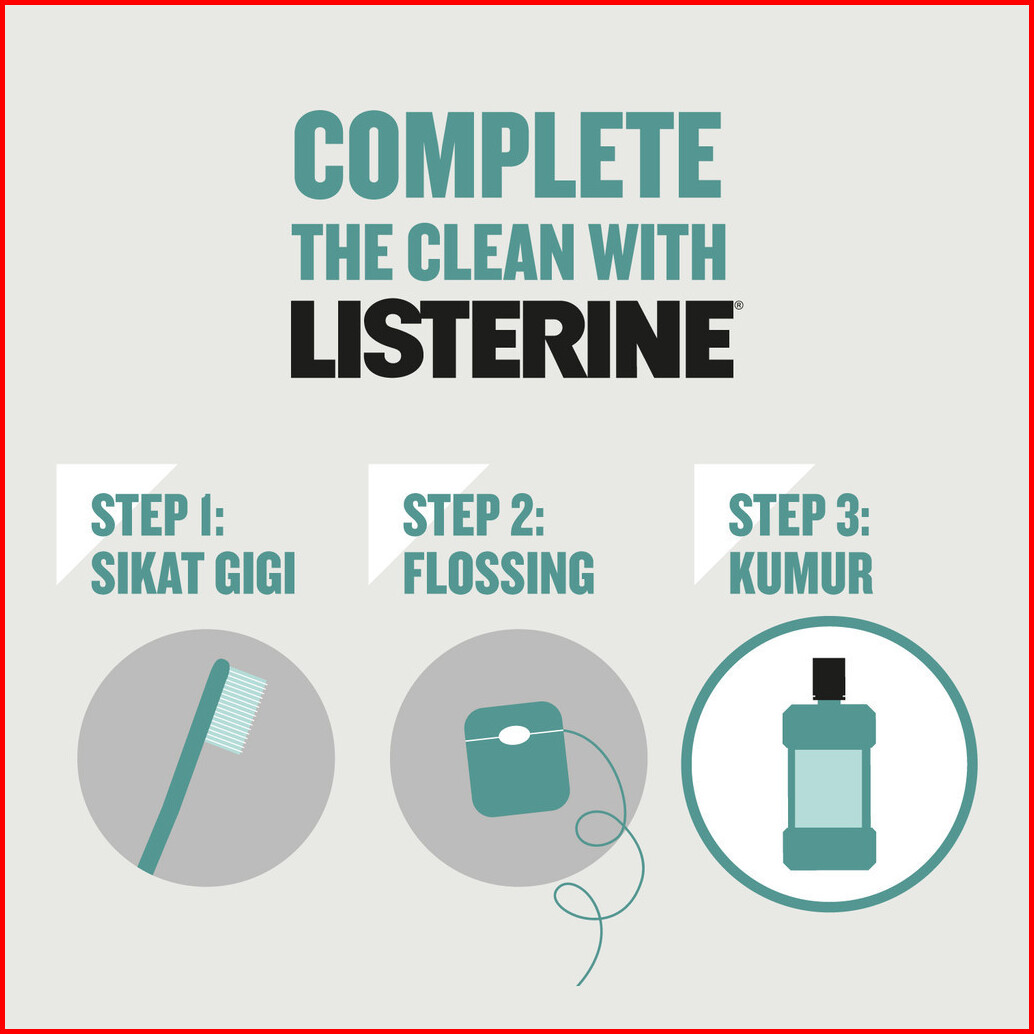 COMPLETE
THE CLEAN WITH
LISTERINE®

STEP 1:
SIKAT GIGI

STEP 2:
FLOSSING

STEP 3:
KUMUR