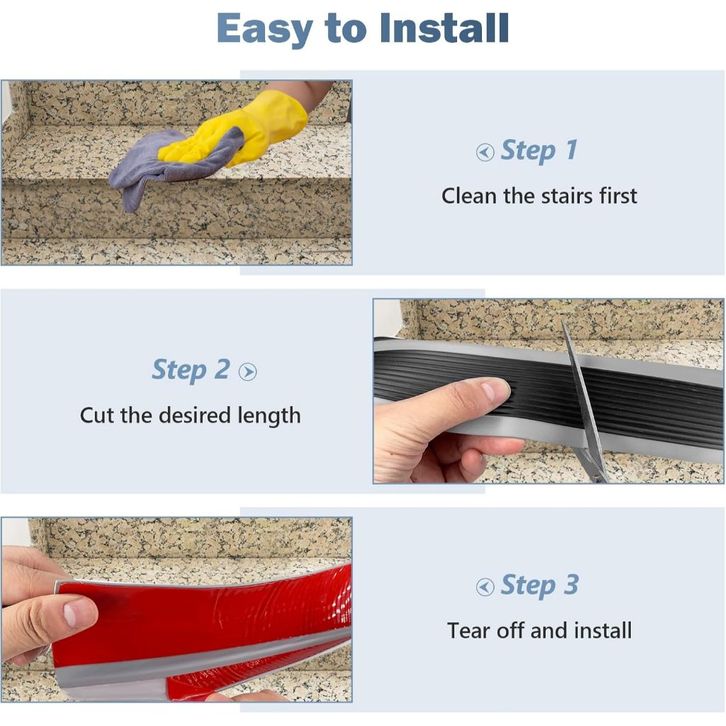 Easy to Install

Step 1
Clean the stairs first

Step 2
Cut the desired length

Step 3
Tear off and install