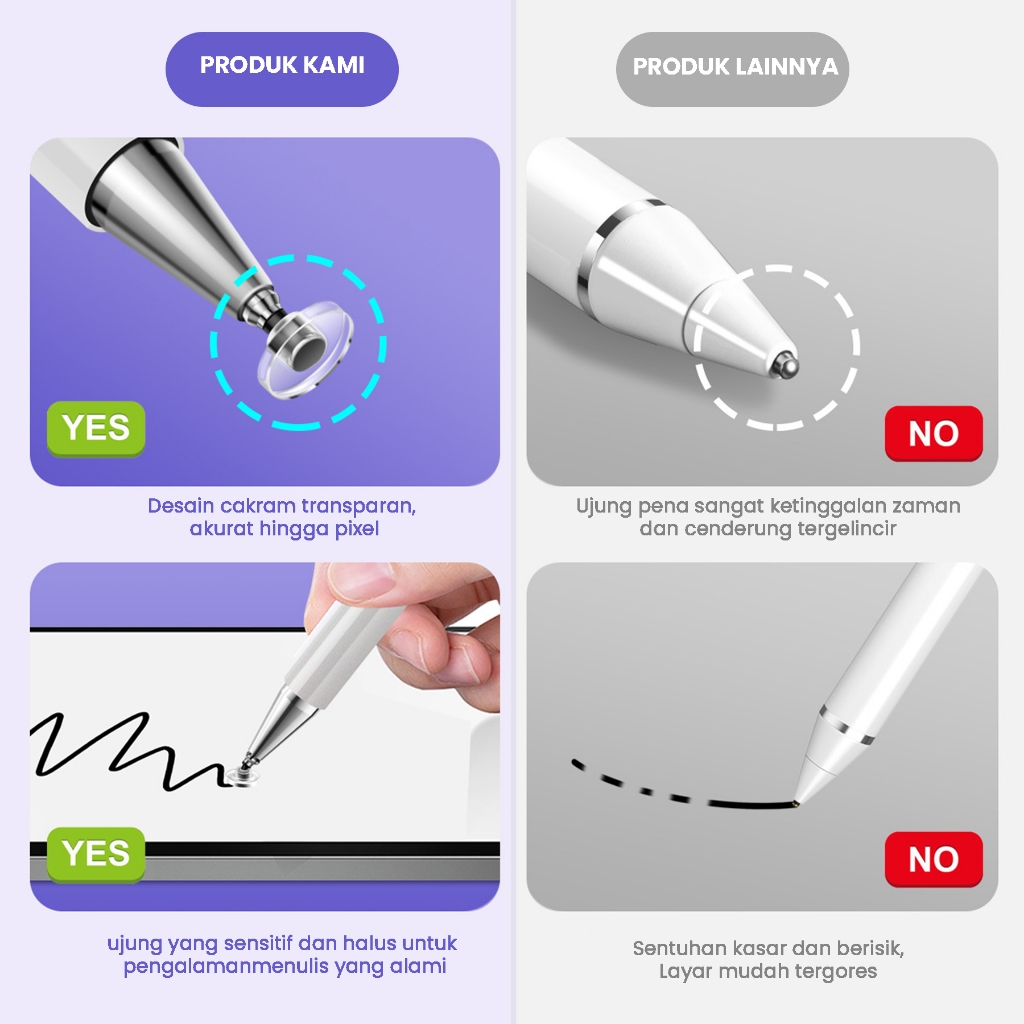 PRODUK KAMI

YES

Desain cakram transparan, akurat hingga pixel

YES

ujung yang sensitif dan halus untuk pengalamanmenulis yang alami

PRODUK LAINNYA

NO

Ujung pena sangat ketinggalan zaman dan cenderung tergelincir

NO

Sentuhan kasar dan berisik, Layar mudah tergores