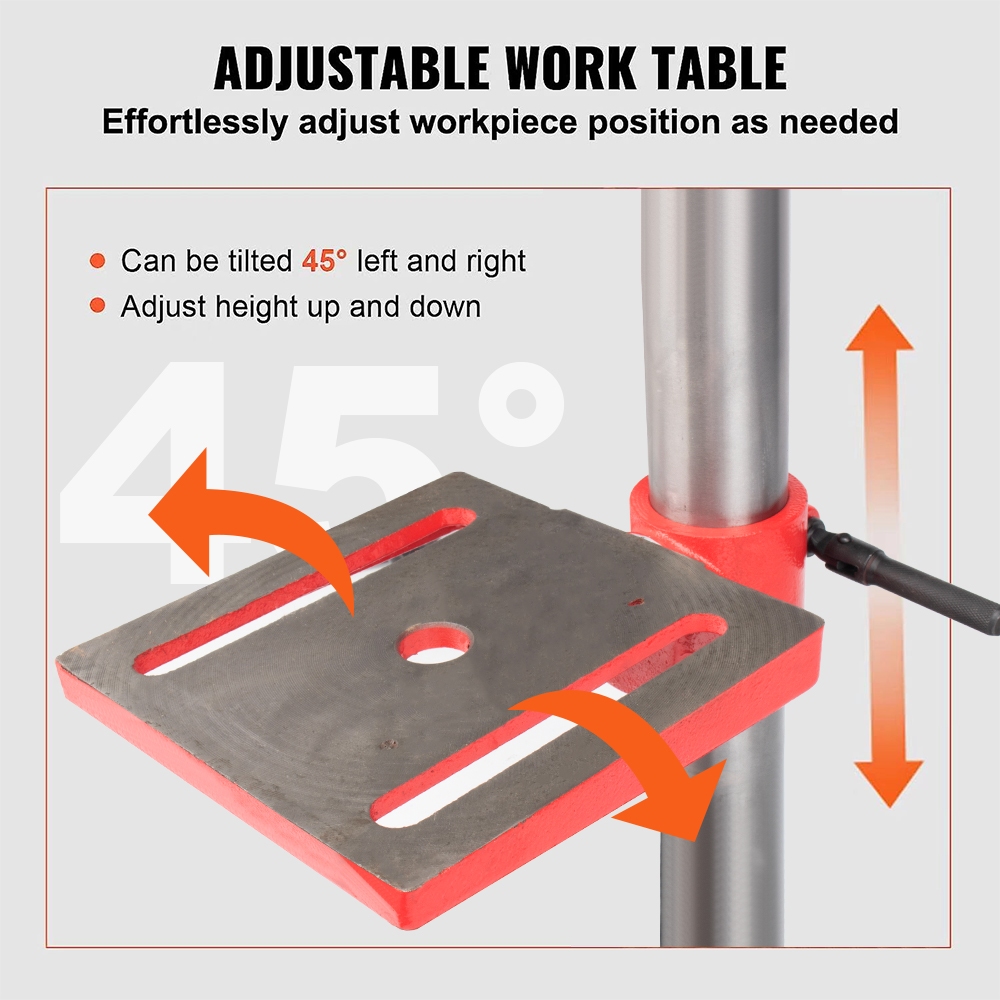 ADJUSTABLE WORK TABLE
Effortlessly adjust workpiece position as needed

Can be tilted 45° left and right
Adjust height up and down

45°