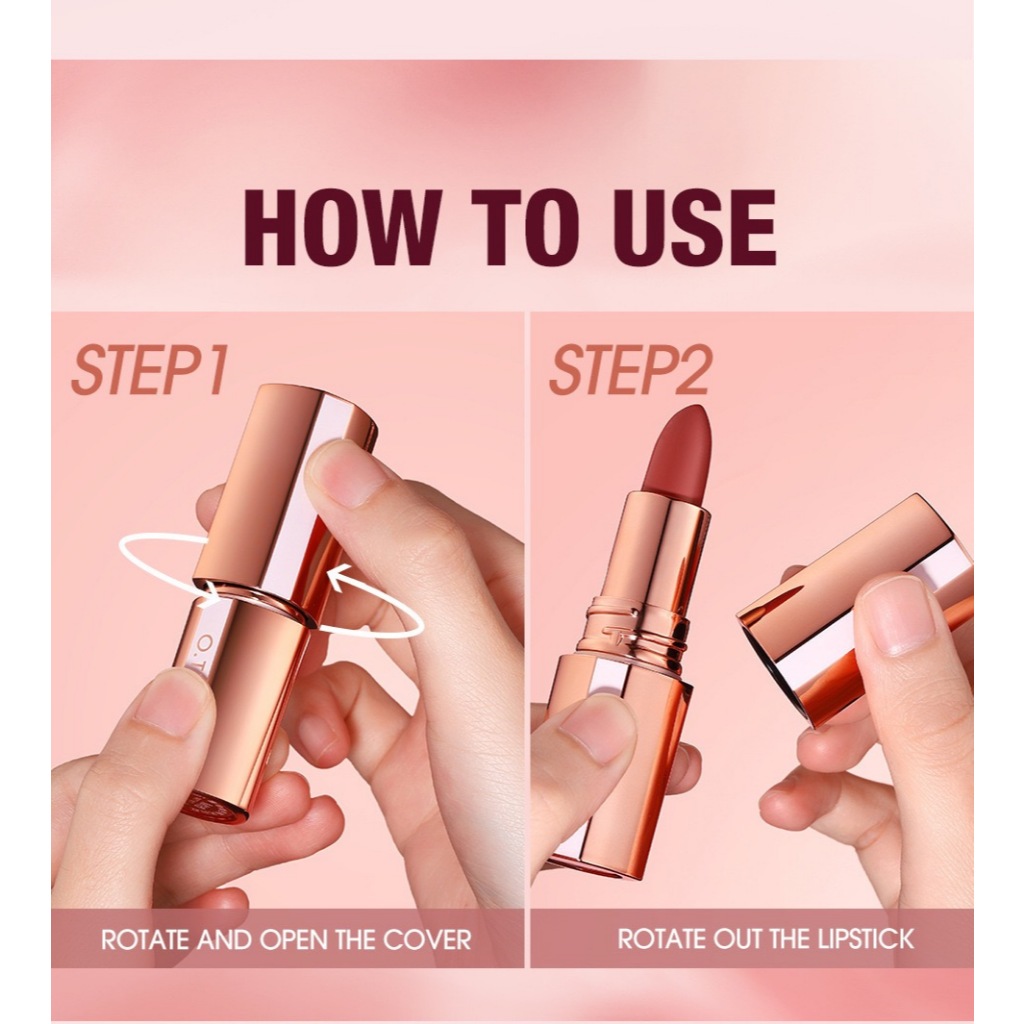 HOW TO USE

STEP1

O.T

ROTATE AND OPEN THE COVER

STEP2

ROTATE OUT THE LIPSTICK