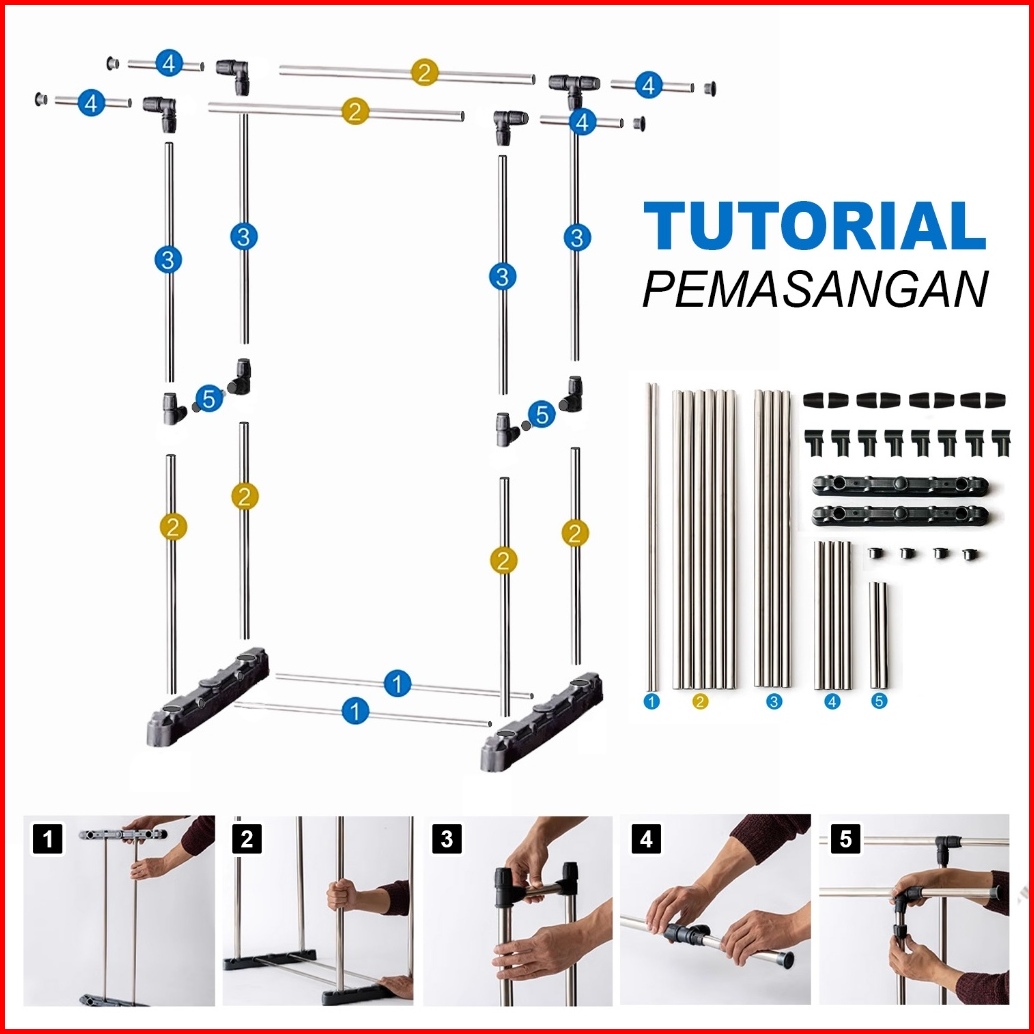 4
2
4
4
2
4
3
3
3
3
5
5
2
2
2
2
1
1
TUTORIAL
PEMASANGAN
1
2
3
4
5
1
2
3
4
5