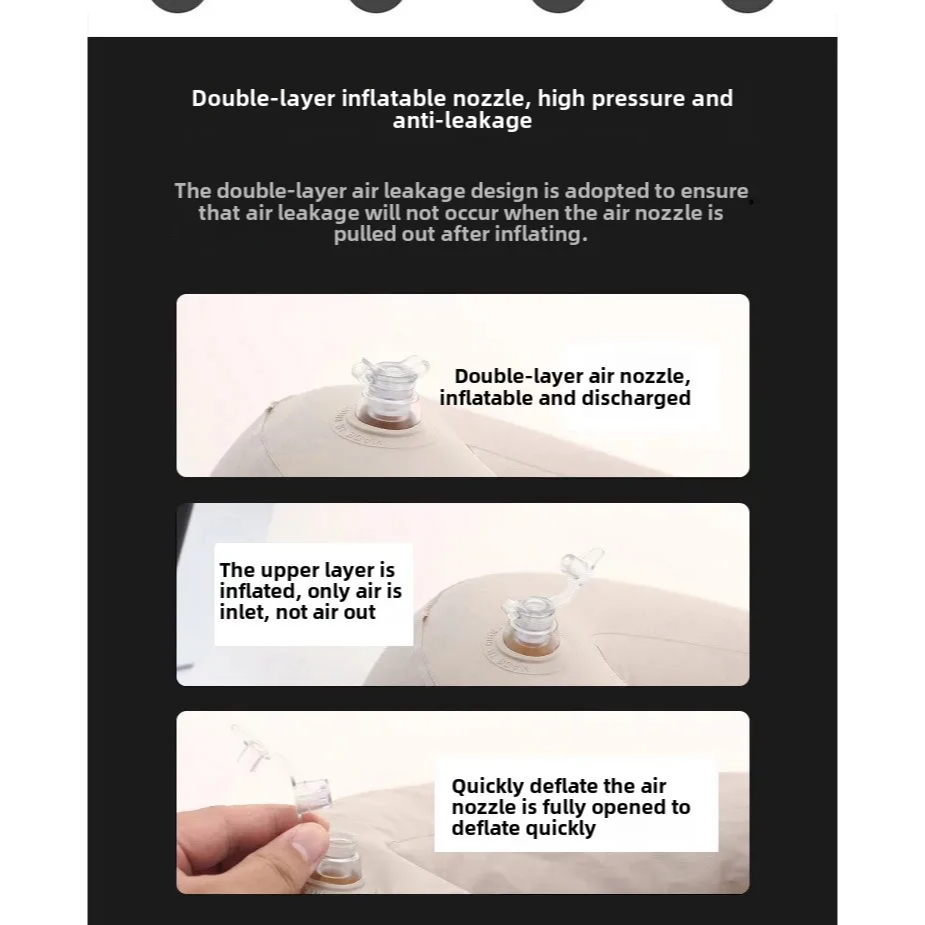 Double-layer inflatable nozzle, high pressure and anti-leakage

The double-layer air leakage design is adopted to ensure that air leakage will not occur when the air nozzle is pulled out after inflating.

Double-layer air nozzle, inflatable and discharged

The upper layer is inflated, only air is inlet, not air out

Quickly deflate the air nozzle is fully opened to deflate quickly