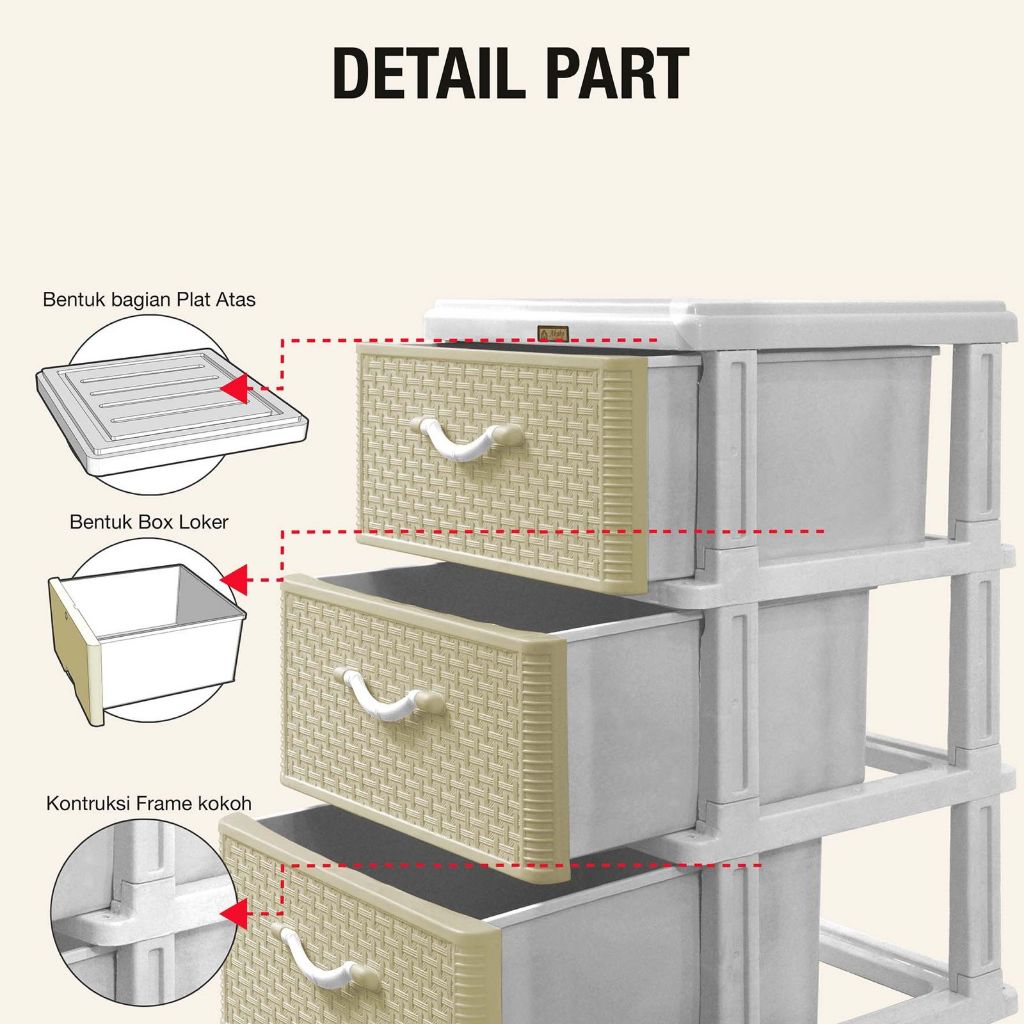 DETAIL PART

Bentuk bagian Plat Atas

Bentuk Box Loker

Kontruksi Frame kokoh