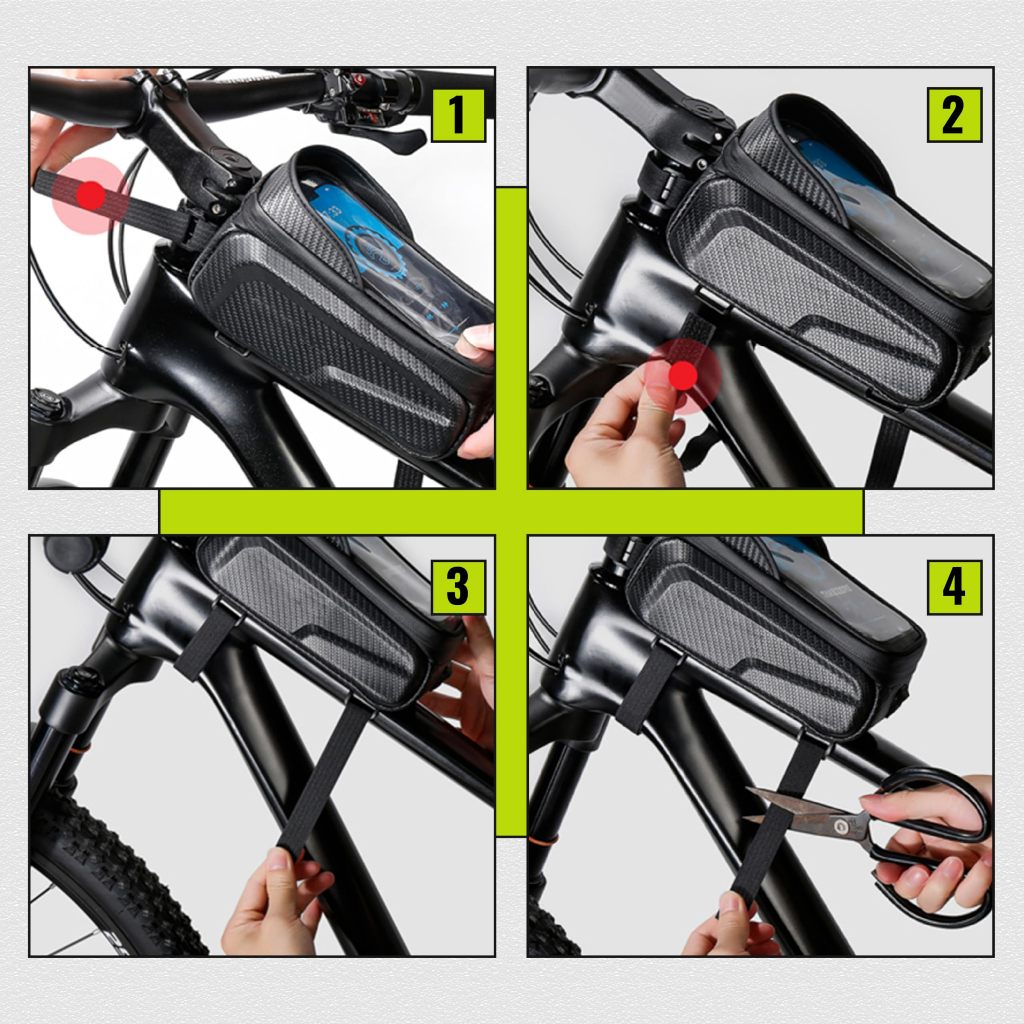 1

2

3

4