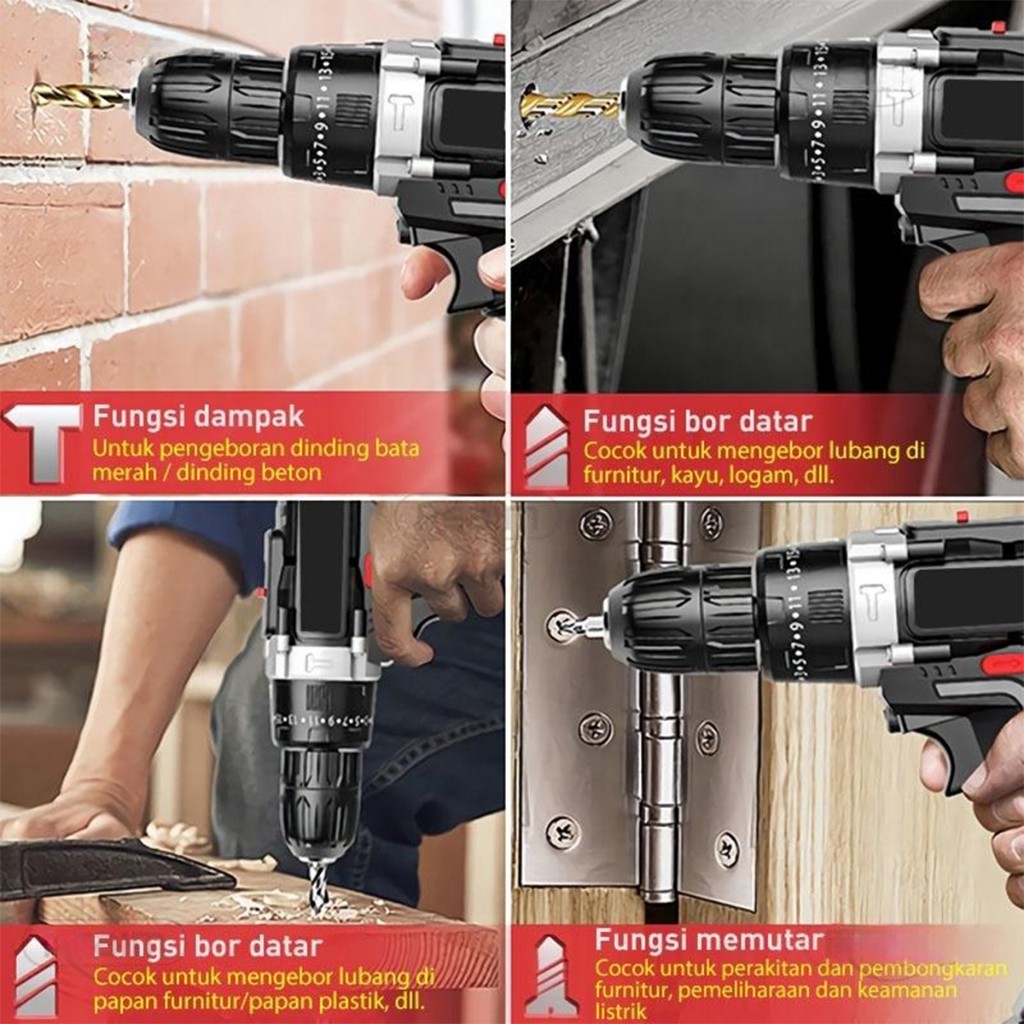 Fungsi dampak
Untuk pengeboran dinding bata merah / dinding beton

Fungsi bor datar
Cocok untuk mengebor lubang di furnitur, kayu, logam, dll.

Fungsi bor datar
Cocok untuk mengebor lubang di papan furnitur/papan plastik, dll.

Fungsi memutar
Cocok untuk perakitan dan pembongkaran furnitur, pemeliharaan dan keamanan listrik