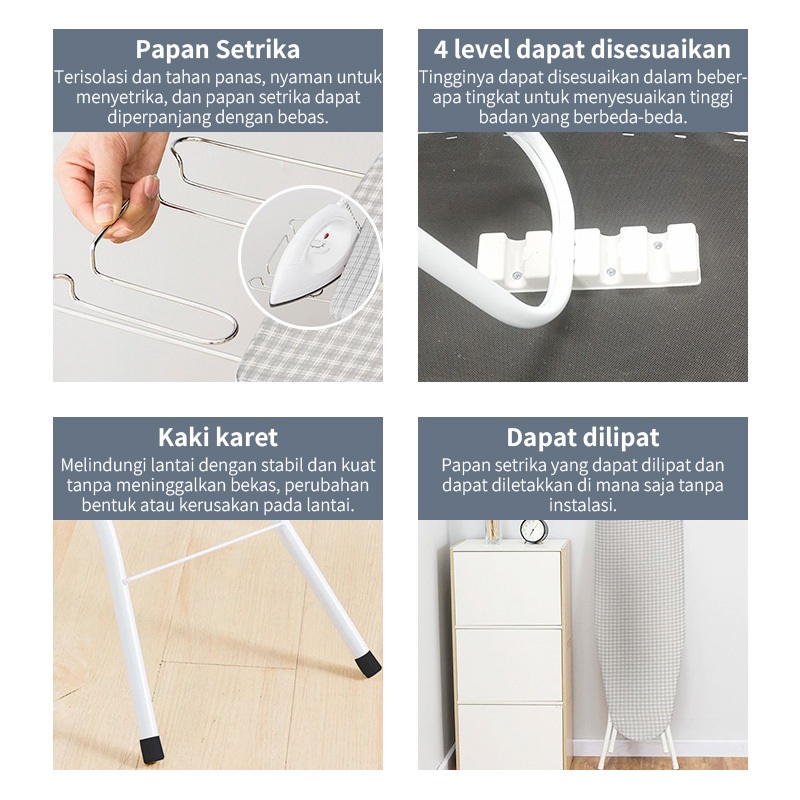 Papan Setrika

Terisolasi dan tahan panas, nyaman untuk menyetrika, dan papan setrika dapat diperpanjang dengan bebas.

4 level dapat disesuaikan

Tingginya dapat disesuaikan dalam beberapa tingkat untuk menyesuaikan tinggi badan yang berbeda-beda.

Kaki karet

Melindungi lantai dengan stabil dan kuat tanpa meninggalkan bekas, perubahan bentuk atau kerusakan pada lantai.

Dapat dilipat

Papan setrika yang dapat dilipat dan dapat diletakkan di mana saja tanpa instalasi.