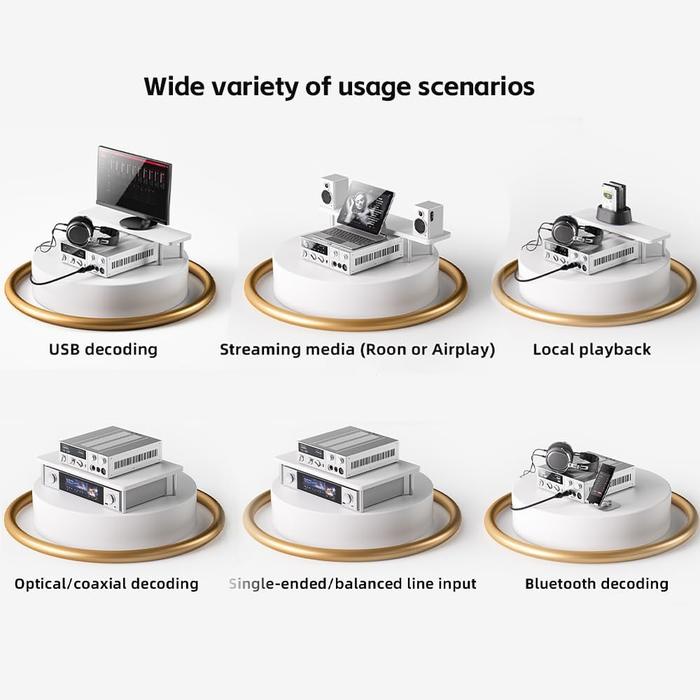 Wide variety of usage scenarios

USB decoding

Streaming media (Roon or Airplay)

Local playback

Optical/coaxial decoding

Single-ended/balanced line input

Bluetooth decoding