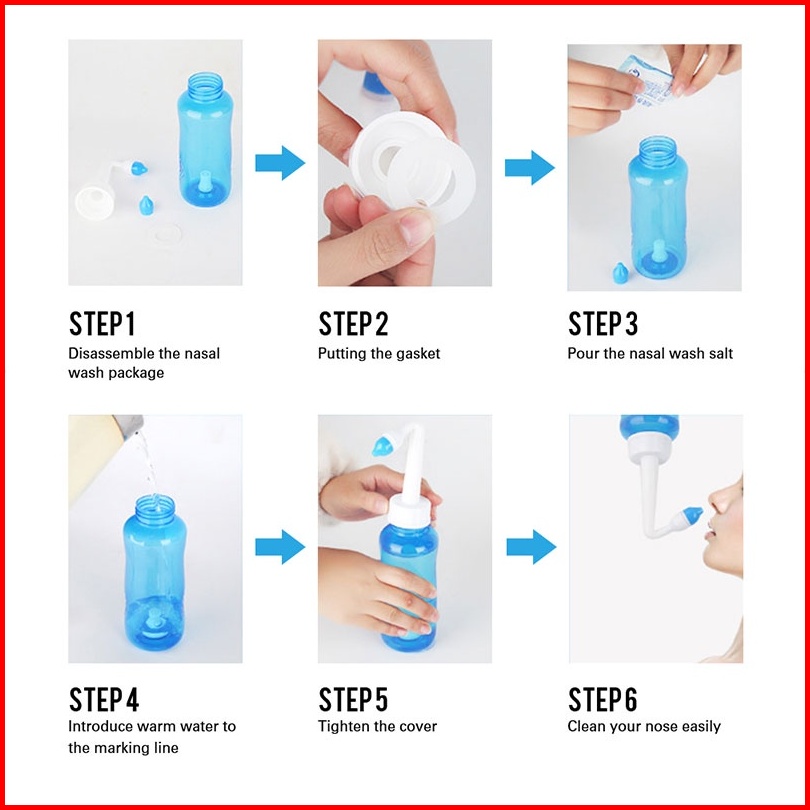 STEP1
Disassemble the nasal wash package

STEP2
Putting the gasket

STEP3
Pour the nasal wash salt

STEP4
Introduce warm water to the marking line

STEP5
Tighten the cover

STEP6
Clean your nose easily