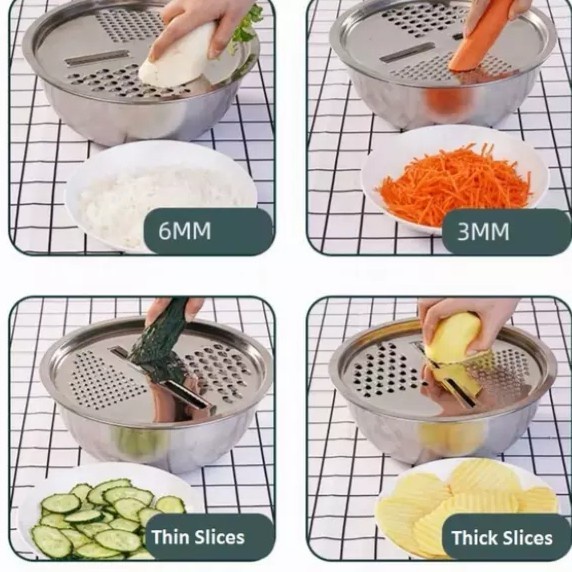 6MM

3MM

Thin Slices

Thick Slices