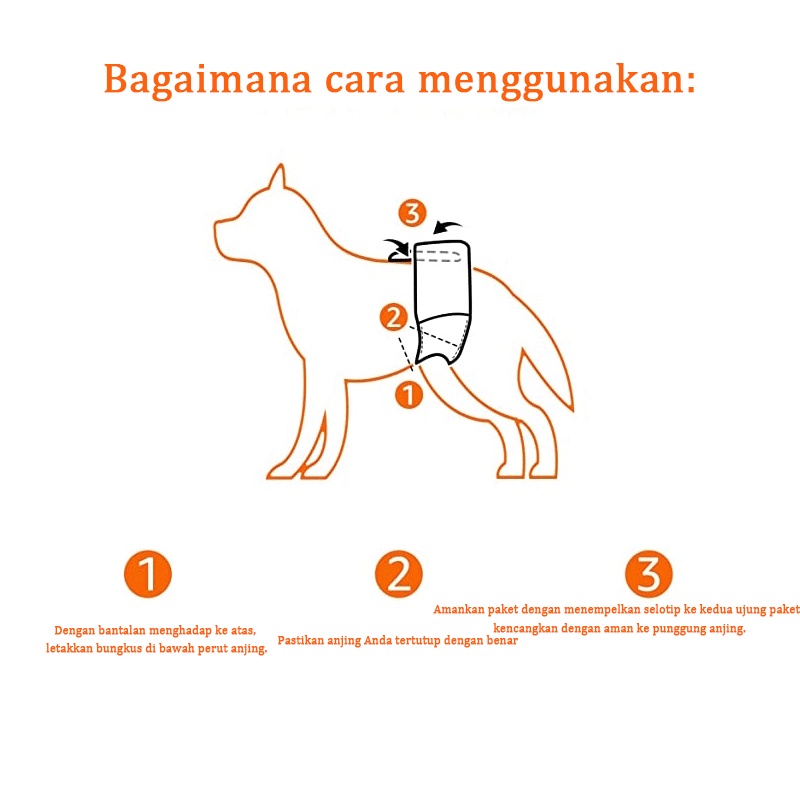 Bagaimana cara menggunakan:

3

2

1

1

Dengan bantalan menghadap ke atas, letakkan bungkus di bawah perut anjing.

2

Pastikan anjing Anda tertutup dengan benar

3

Amankan paket dengan menempelkan selotip ke kedua ujung paket kencangkan dengan aman ke punggung anjing.