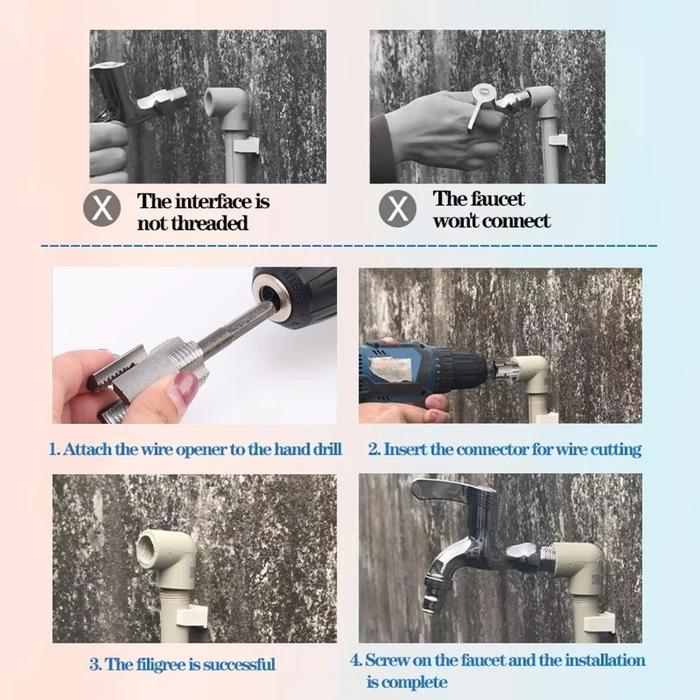 X The interface is not threaded

X The faucet won't connect

1. Attach the wire opener to the hand drill

2. Insert the connector for wire cutting

3. The filigree is successful

4. Screw on the faucet and the installation is complete