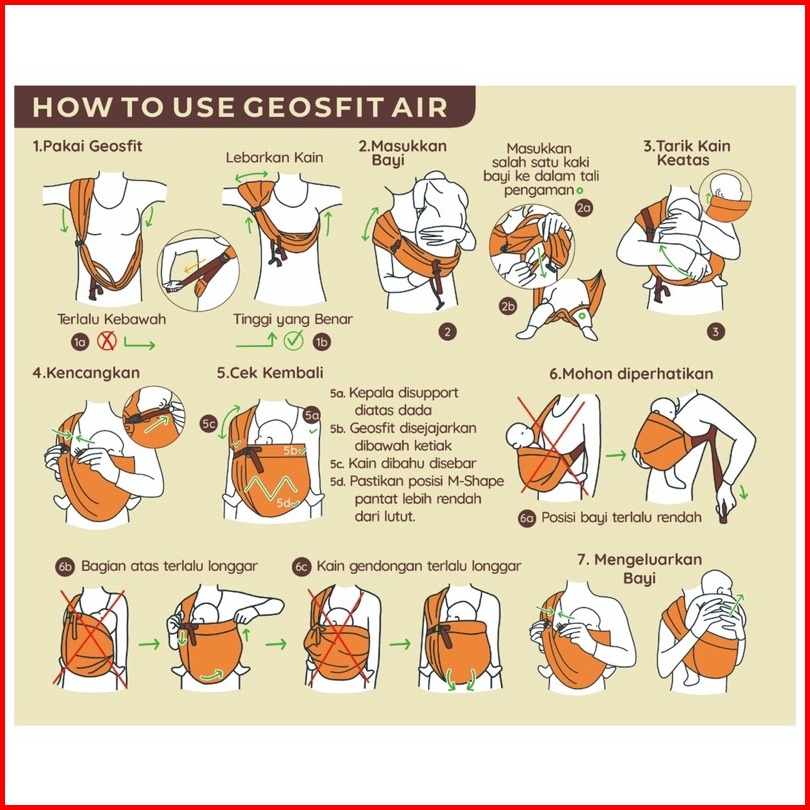 HOW TO USE GEOSFIT AIR

1.Pakai Geosfit

Lebarkan Kain

Terlalu Kebawah

1a

Tinggi yang Benar

1b

2.Masukkan Bayi

2

Masukkan salah satu kaki bayi ke dalam tali pengaman

2a

2b

3.Tarik Kain Keatas

3

4.Kencangkan

5.Cek Kembali

5c

5a

5b

5d

5a. Kepala disupport diatas dada
5b. Geosfit disejajarkan dibawah ketiak
5c. Kain dibahu disebar
5d. Pastikan posisi M-Shape pantat lebih rendah dari lutut.

6.Mohon diperhatikan

6a Posisi bayi terlalu rendah

6b Bagian atas terlalu longgar

6c Kain gendongan terlalu longgar

7. Mengeluarkan Bayi