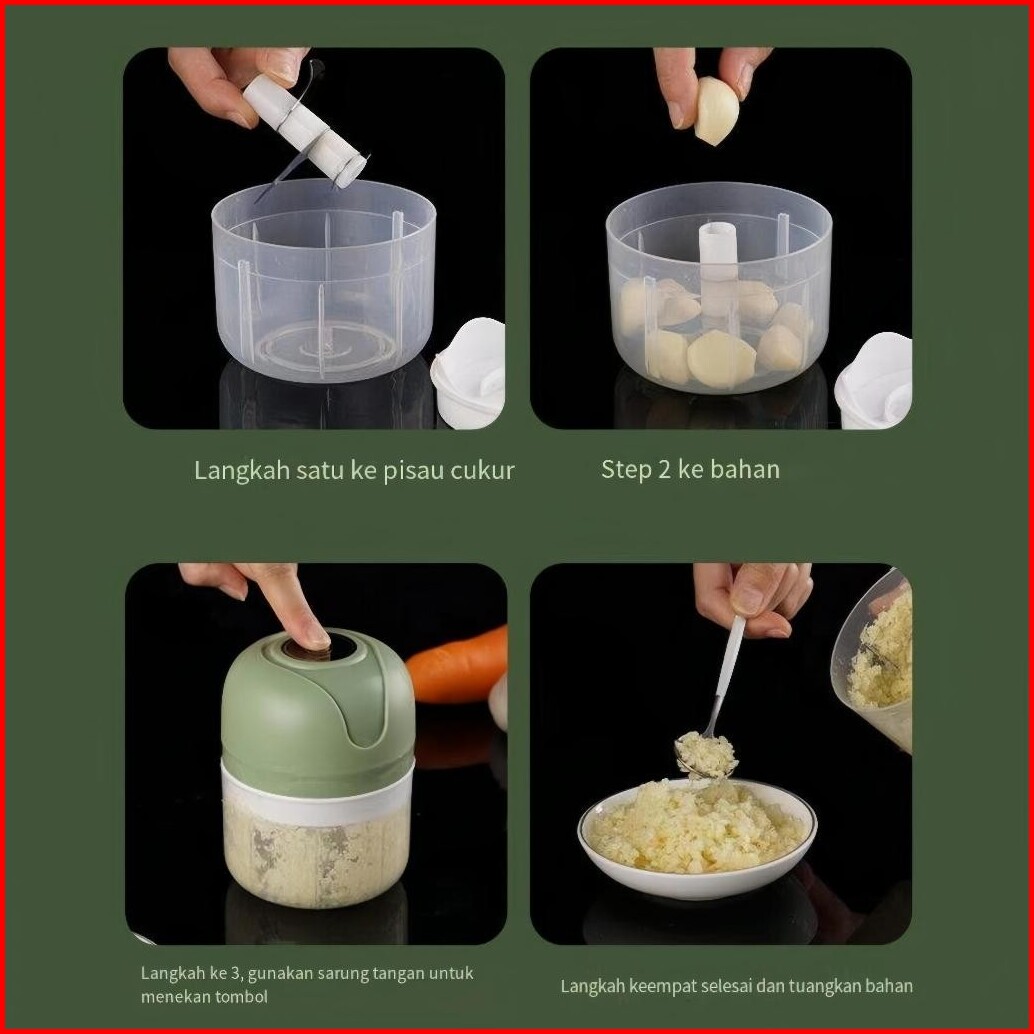 Langkah satu ke pisau cukur

Step 2 ke bahan

Langkah ke 3, gunakan sarung tangan untuk menekan tombol

Langkah keempat selesai dan tuangkan bahan