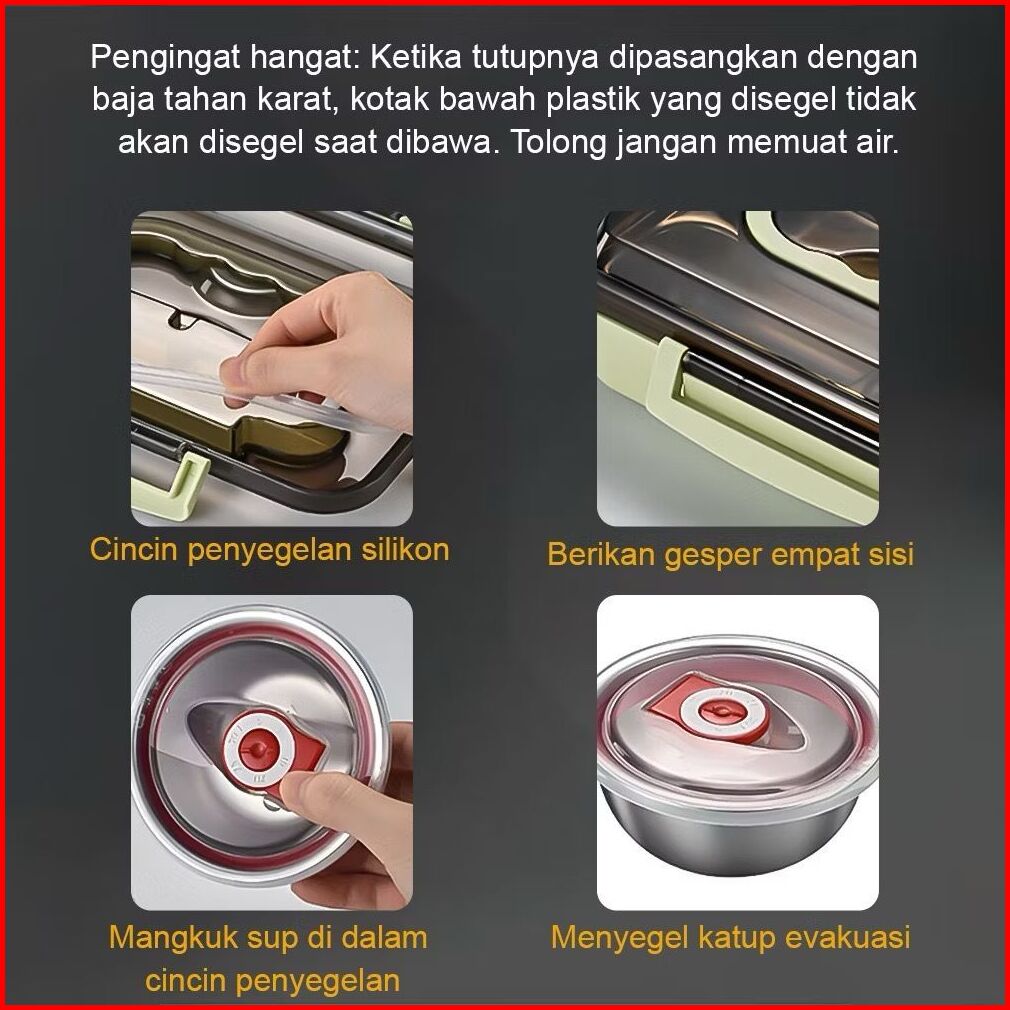 Pengingat hangat: Ketika tutupnya dipasangkan dengan baja tahan karat, kotak bawah plastik yang disegel tidak akan disegel saat dibawa. Tolong jangan memuat air.

Cincin penyegelan silikon

Berikan gesper empat sisi

Mangkuk sup di dalam cincin penyegelan

Menyegel katup evakuasi