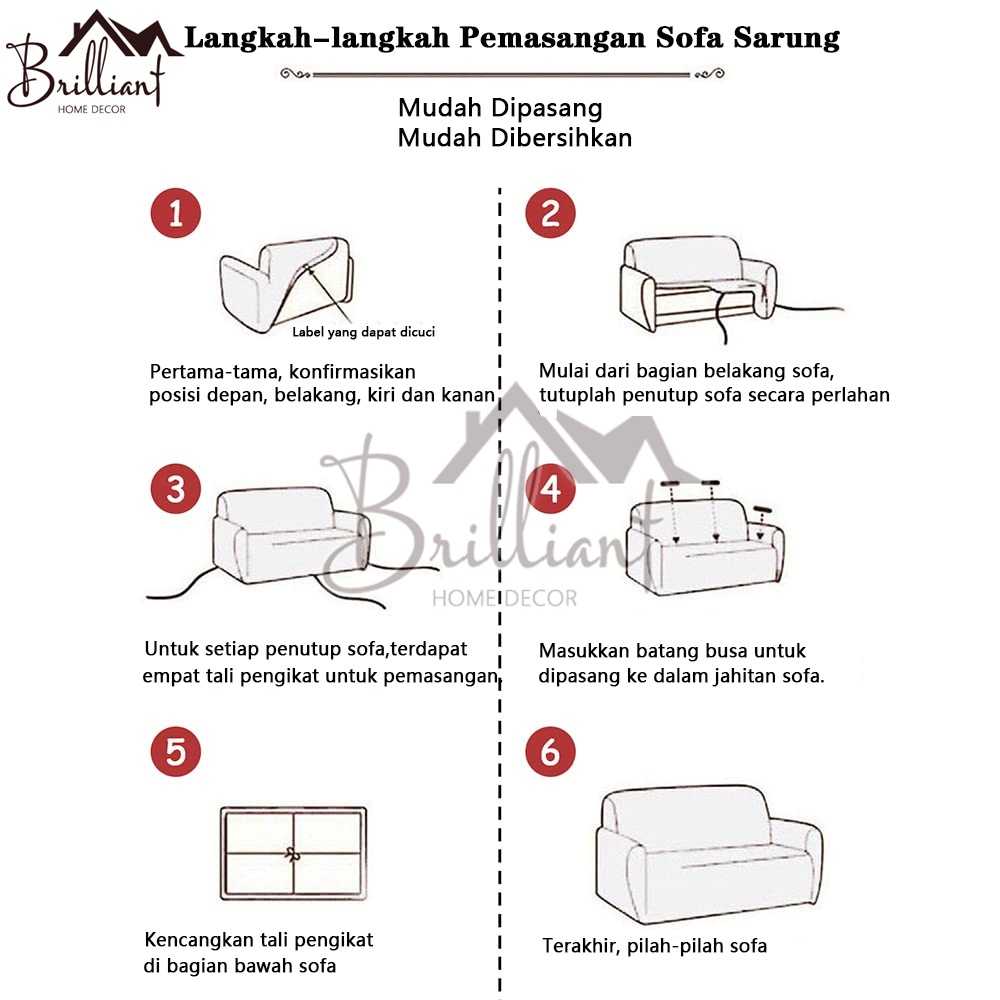 Brilliant
HOME DECOR

Langkah–langkah Pemasangan Sofa Sarung

Mudah Dipasang
Mudah Dibersihkan

1

Label yang dapat dicuci

Pertama-tama, konfirmasikan posisi depan, belakang, kiri dan kanan

2

Mulai dari bagian belakang sofa, tutuplah penutup sofa secara perlahan

Brilliant
HOME DECOR

3

Untuk setiap penutup sofa,terdapat empat tali pengikat untuk pemasangan

4

Masukkan batang busa untuk dipasang ke dalam jahitan sofa.

5

Kencangkan tali pengikat di bagian bawah sofa

6

Terakhir, pilah-pilah sofa