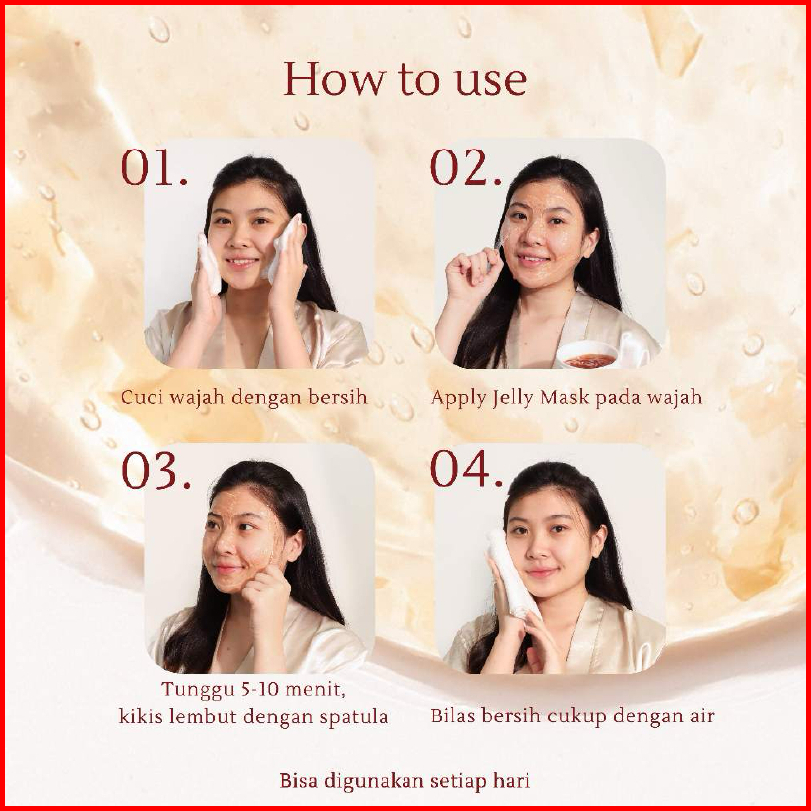 How to use

01.

Cuci wajah dengan bersih

02.

Apply Jelly Mask pada wajah

03.

Tunggu 5-10 menit, kikis lembut dengan spatula

04.

Bilas bersih cukup dengan air

Bisa digunakan setiap hari