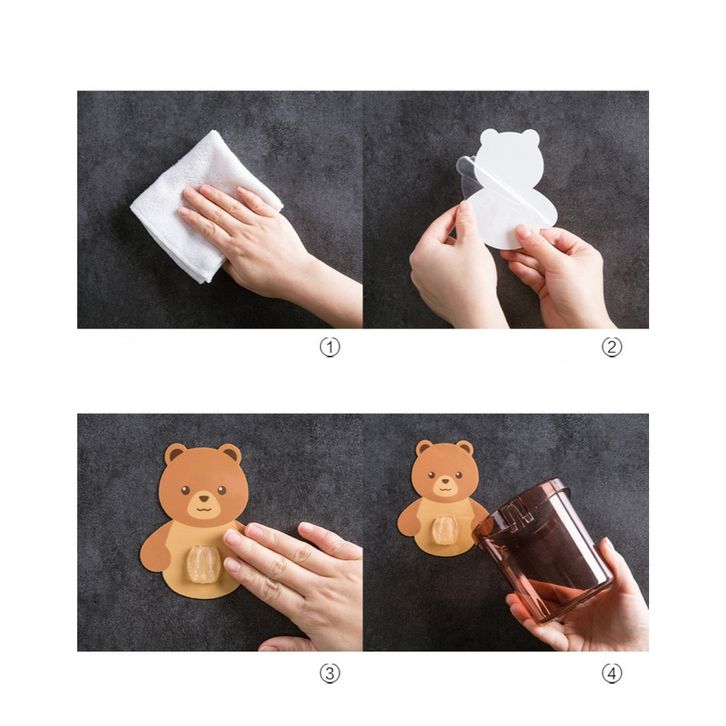 ①

②

③

④