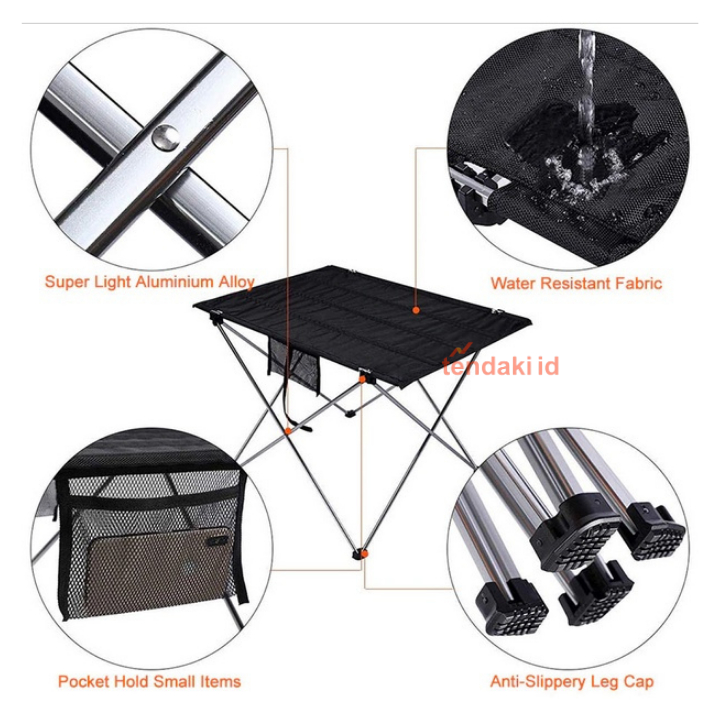 Super Light Aluminium Alloy

Water Resistant Fabric

tendaki id

Pocket Hold Small Items

Anti-Slippery Leg Cap