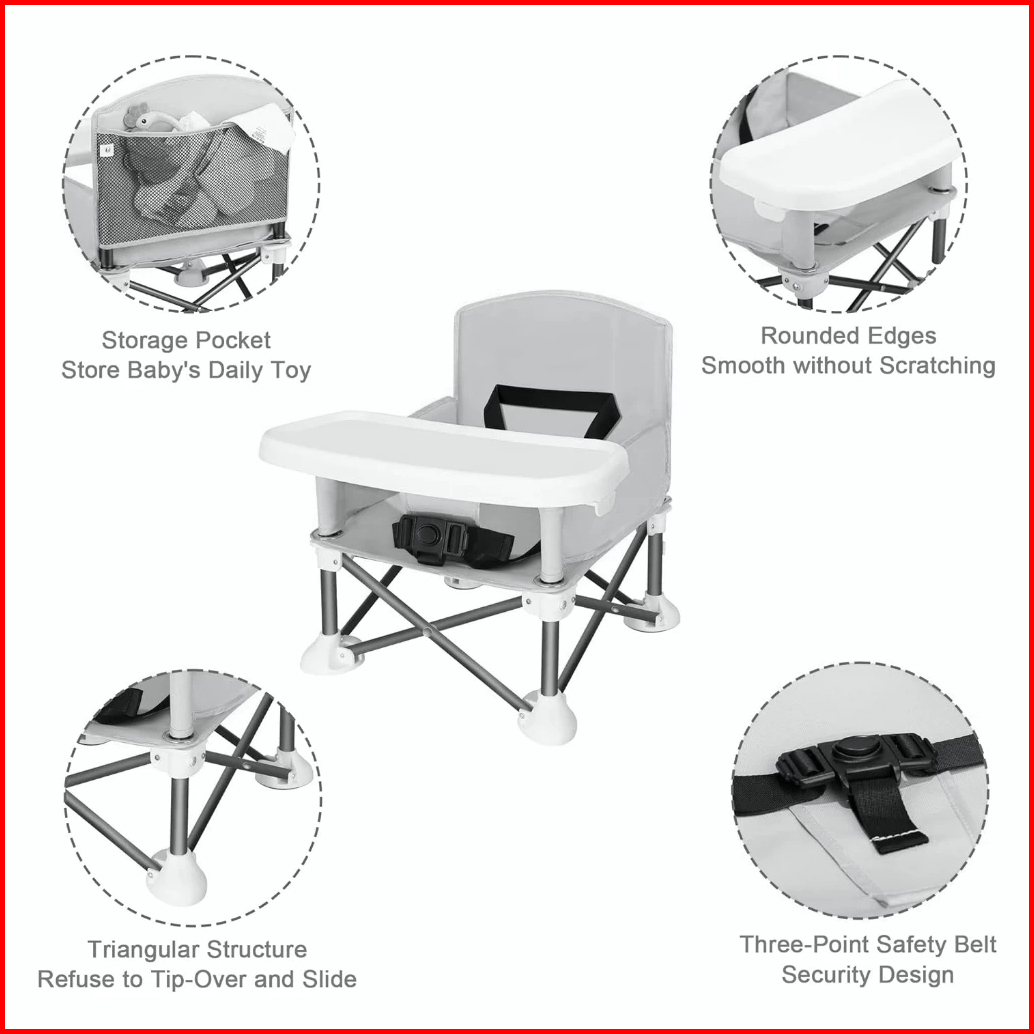 Storage Pocket
Store Baby's Daily Toy

Rounded Edges
Smooth without Scratching

Triangular Structure
Refuse to Tip-Over and Slide

Three-Point Safety Belt
Security Design