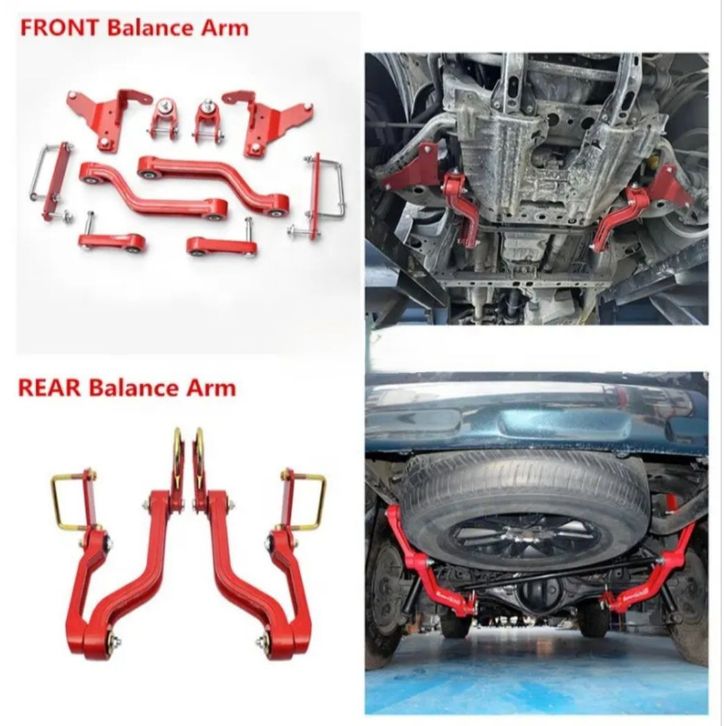 FRONT Balance Arm

REAR Balance Arm