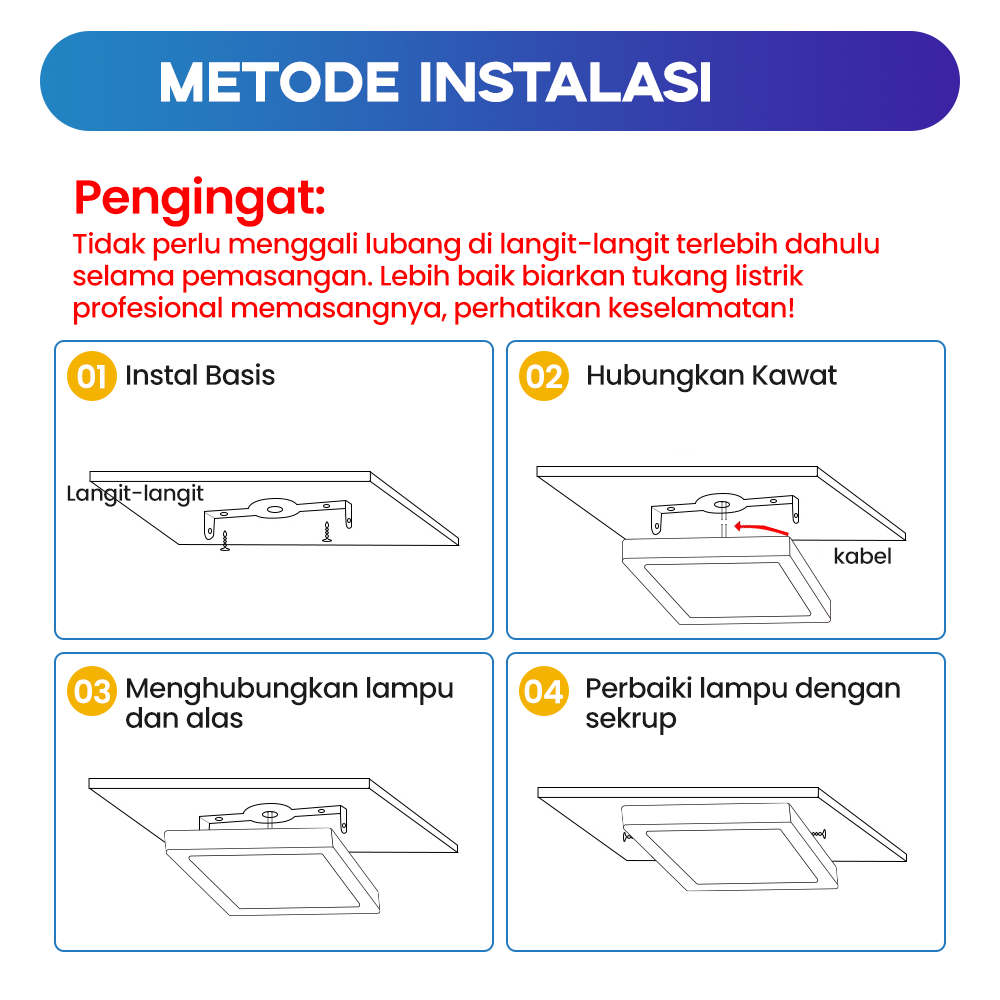 METODE INSTALASI

Pengingat:
Tidak perlu menggali lubang di langit-langit terlebih dahulu selama pemasangan. Lebih baik biarkan tukang listrik profesional memasangnya, perhatikan keselamatan!

01 Instal Basis

Langit-langit

02 Hubungkan Kawat

kabel

03 Menghubungkan lampu dan alas

04 Perbaiki lampu dengan sekrup