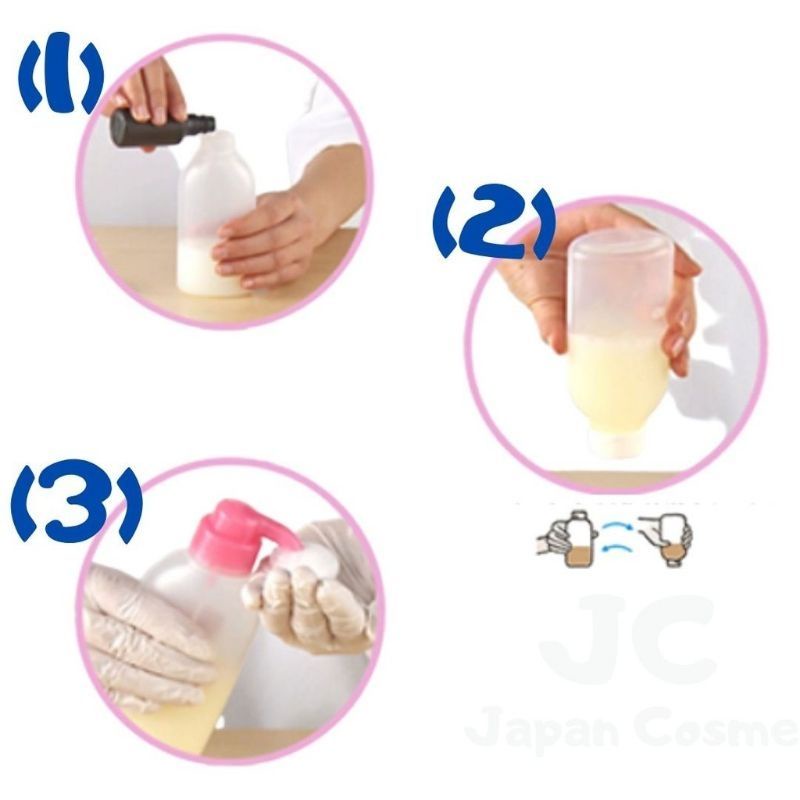 (1)

(2)

(3)

JC
Japan Cosme