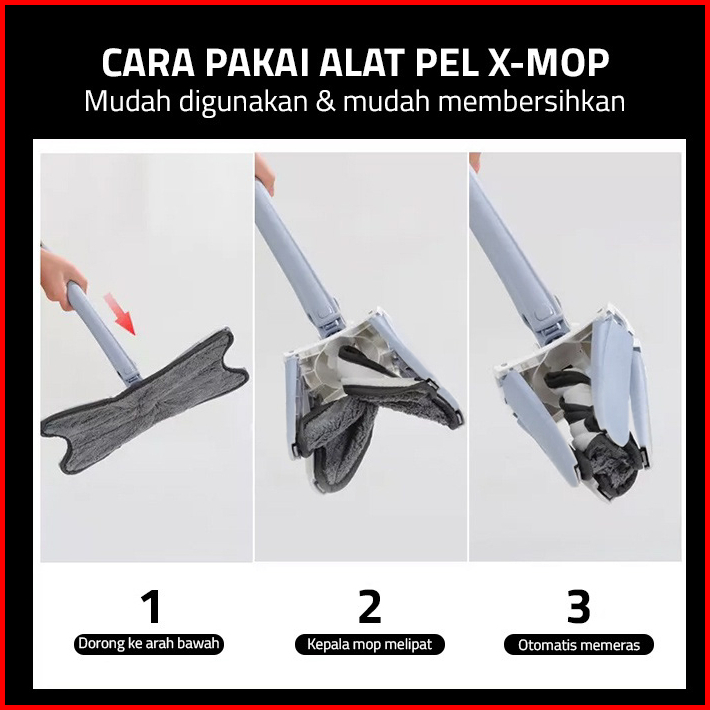 CARA PAKAI ALAT PEL X-MOP
Mudah digunakan & mudah membersihkan

1
Dorong ke arah bawah

2
Kepala mop melipat

3
Otomatis memeras