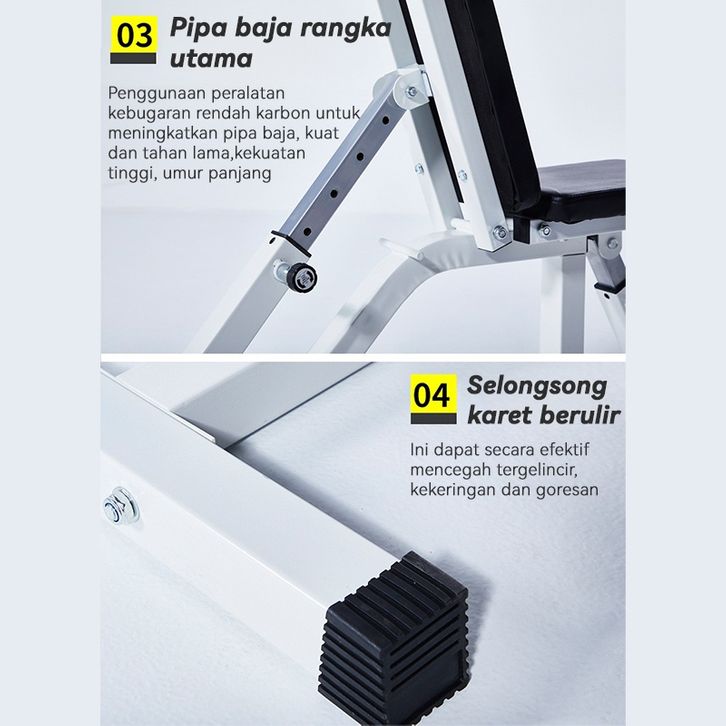 03 Pipa baja rangka utama

Penggunaan peralatan kebugaran rendah karbon untuk meningkatkan pipa baja, kuat dan tahan lama,kekuatan tinggi, umur panjang

04 Selongsong karet berulir

Ini dapat secara efektif mencegah tergelincir, kekeringan dan goresan