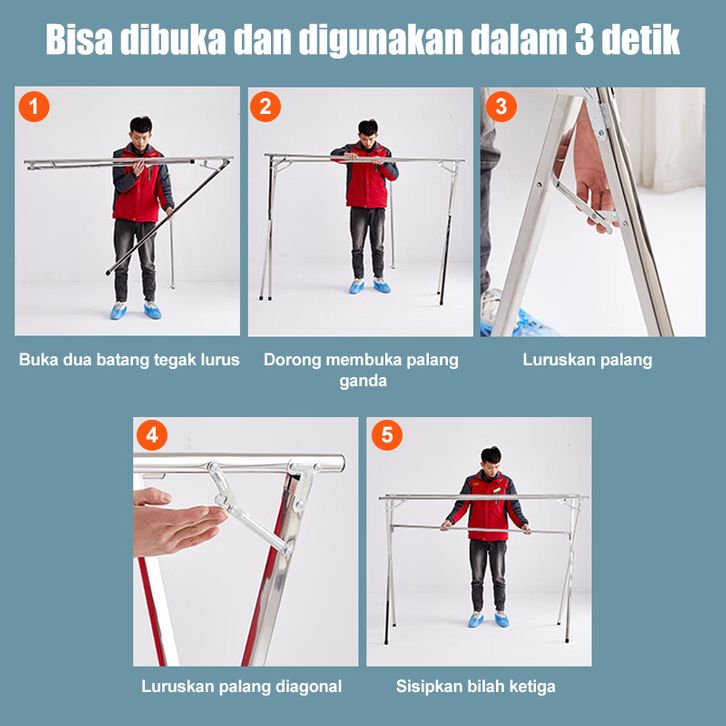 Bisa dibuka dan digunakan dalam 3 detik

1

Buka dua batang tegak lurus

2

Dorong membuka palang ganda

3

Luruskan palang

4

Luruskan palang diagonal

5

Sisipkan bilah ketiga