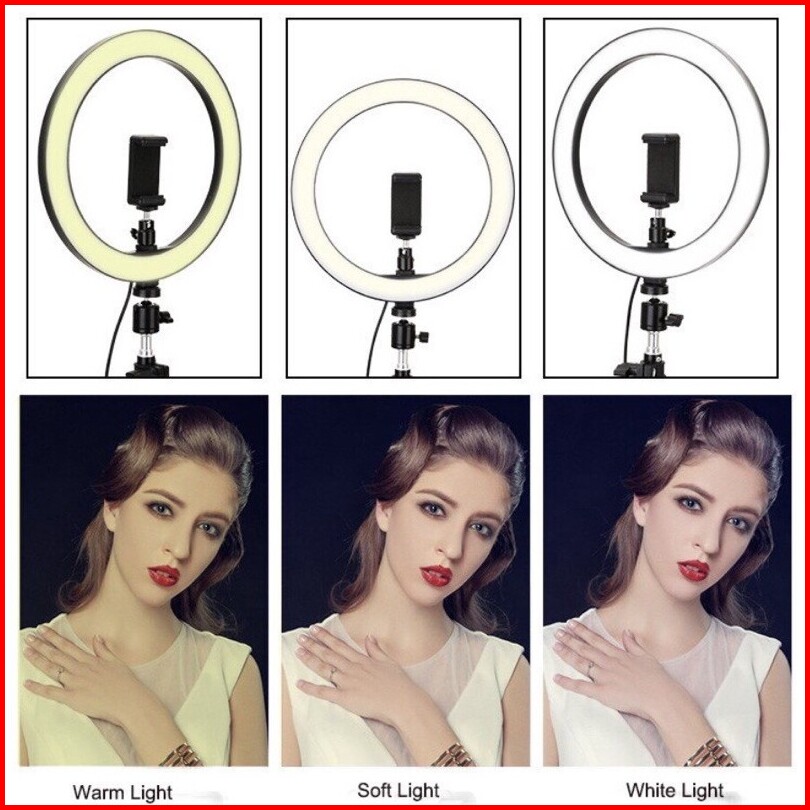 Warm Light

Soft Light

White Light