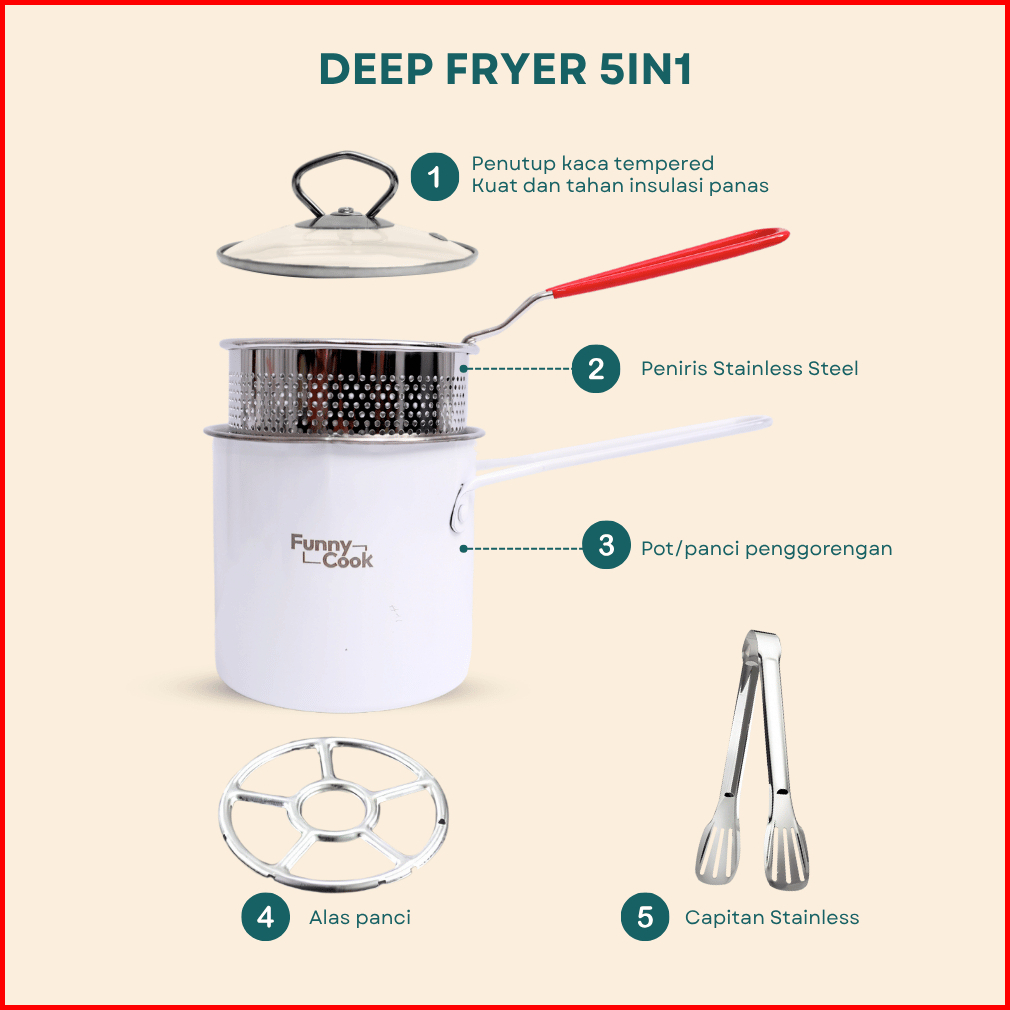 DEEP FRYER 5IN1

1 Penutup kaca tempered
Kuat dan tahan insulasi panas

2 Peniris Stainless Steel

Funny Cook

3 Pot/panci penggorengan

4 Alas panci

5 Capitan Stainless