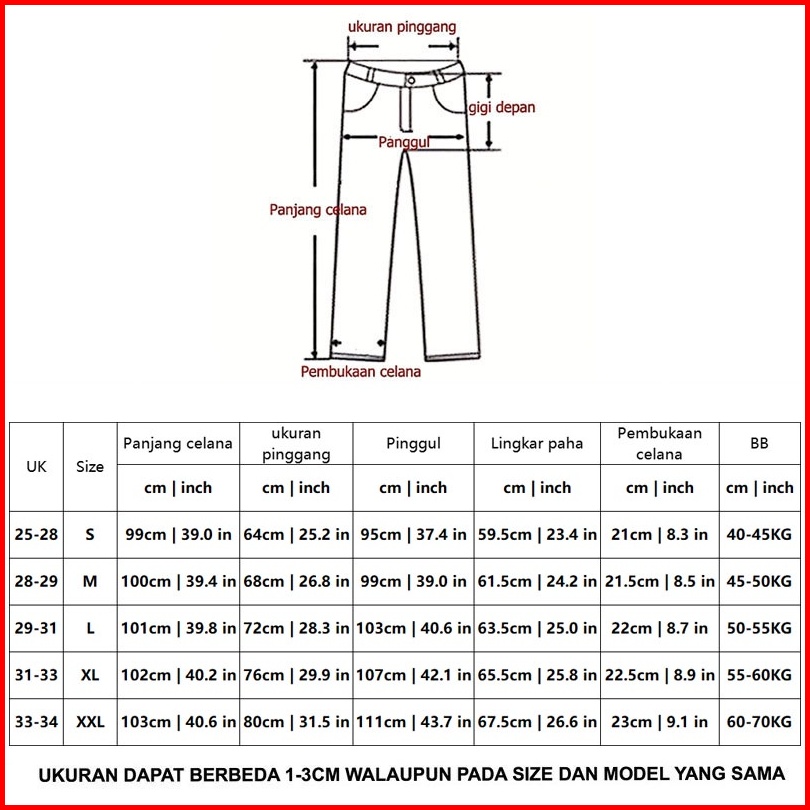 ukuran pinggang
gigi depan
Panggul
Panjang celana
Pembukaan celana

| UK | Size | Panjang celana | ukuran pinggang | Pinggul | Lingkar paha | Pembukaan celana | BB |
|---|---|---|---|---|---|---|---|
| | | cm \| inch | cm \| inch | cm \| inch | cm \| inch | cm \| inch | cm \| inch |
| 25-28 | S | 99cm \| 39.0 in | 64cm \| 25.2 in | 95cm \| 37.4 in | 59.5cm \| 23.4 in | 21cm \| 8.3 in | 40-45KG |
| 28-29 | M | 100cm \| 39.4 in | 68cm \| 26.8 in | 99cm \| 39.0 in | 61.5cm \| 24.2 in | 21.5cm \| 8.5 in | 45-50KG |
| 29-31 | L | 101cm \| 39.8 in | 72cm \| 28.3 in | 103cm \| 40.6 in | 63.5cm \| 25.0 in | 22cm \| 8.7 in | 50-55KG |
| 31-33 | XL | 102cm \| 40.2 in | 76cm \| 29.9 in | 107cm \| 42.1 in | 65.5cm \| 25.8 in | 22.5cm \| 8.9 in | 55-60KG |
| 33-34 | XXL | 103cm \| 40.6 in | 80cm \| 31.5 in | 111cm \| 43.7 in | 67.5cm \| 26.6 in | 23cm \| 9.1 in | 60-70KG |

UKURAN DAPAT BERBEDA 1-3CM WALAUPUN PADA SIZE DAN MODEL YANG SAMA