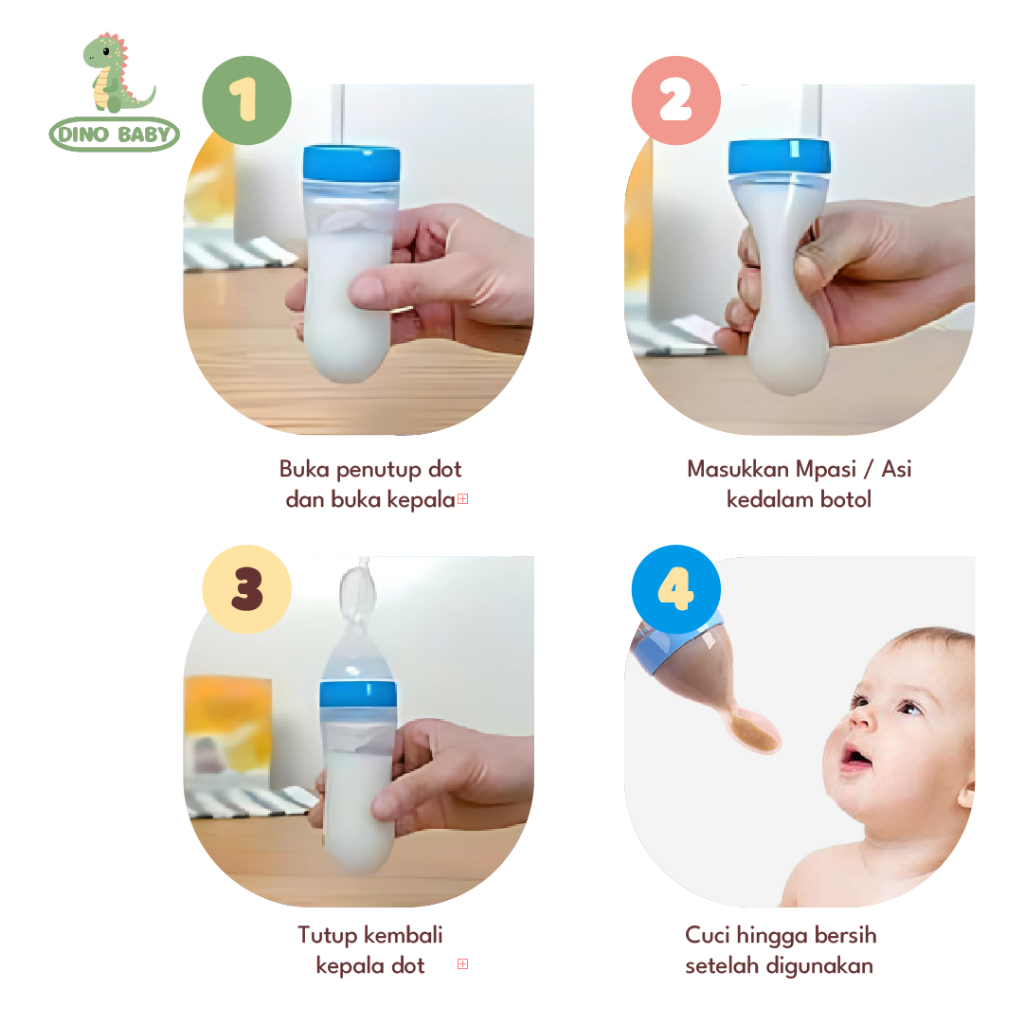 DINO BABY

1

Buka penutup dot dan buka kepala

2

Masukkan Mpasi / Asi kedalam botol

3

Tutup kembali kepala dot

4

Cuci hingga bersih setelah digunakan