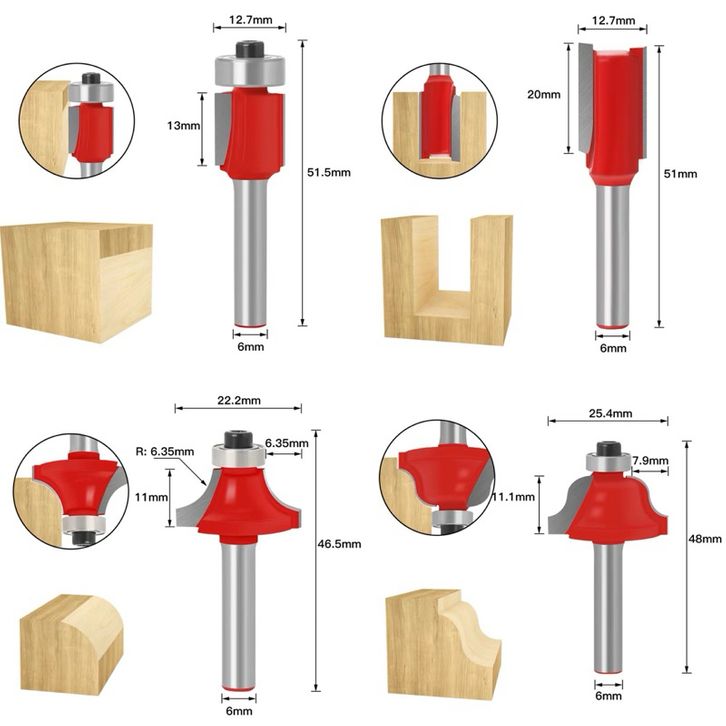 12.7mm
13mm
51.5mm
6mm

12.7mm
20mm
51mm
6mm

22.2mm
R: 6.35mm
6.35mm
11mm
46.5mm
6mm

25.4mm
7.9mm
11.1mm
48mm
6mm