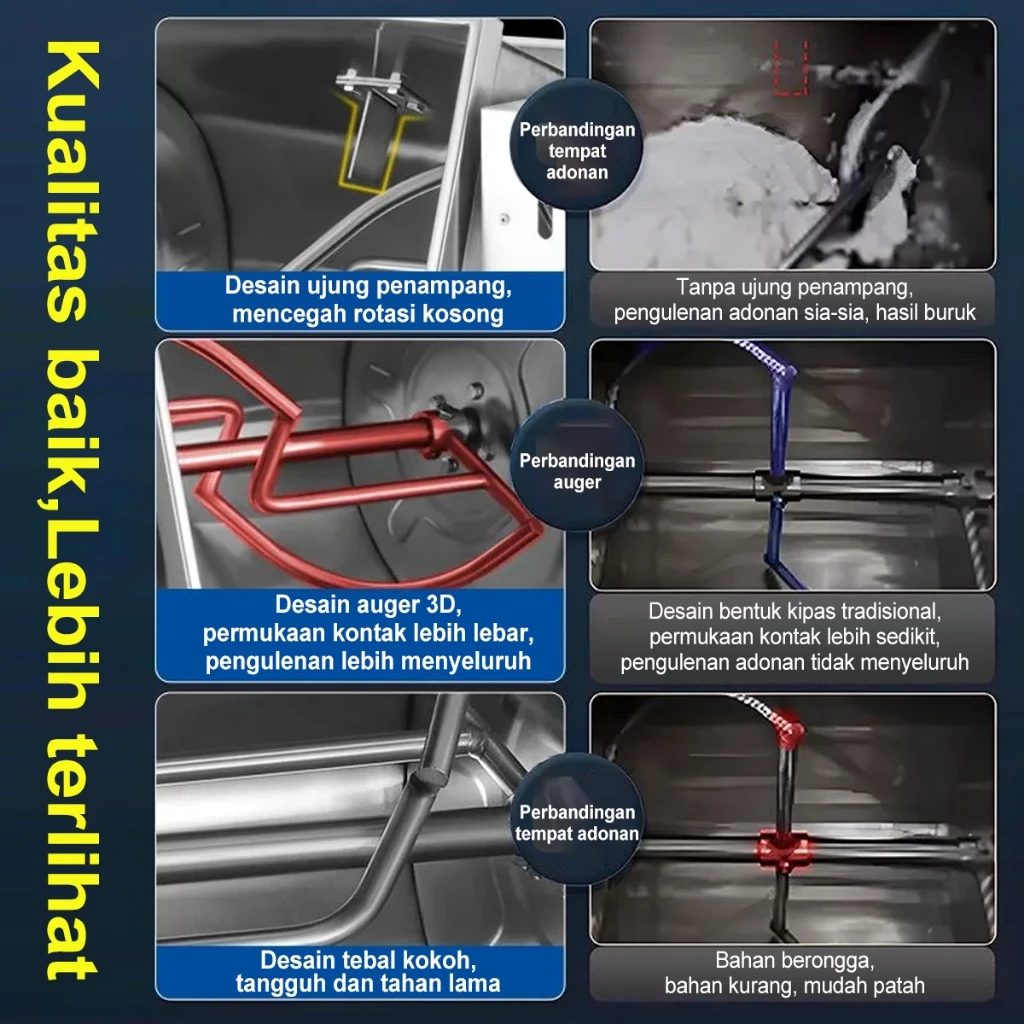 Kualitas baik,Lebih terlihat

Perbandingan tempat adonan

Desain ujung penampang, mencegah rotasi kosong

Tanpa ujung penampang, pengulenan adonan sia-sia, hasil buruk

Perbandingan auger

Desain auger 3D, permukaan kontak lebih lebar, pengulenan lebih menyeluruh

Desain bentuk kipas tradisional, permukaan kontak lebih sedikit, pengulenan adonan tidak menyeluruh

Perbandingan tempat adonan

Desain tebal kokoh, tangguh dan tahan lama

Bahan berongga, bahan kurang, mudah patah