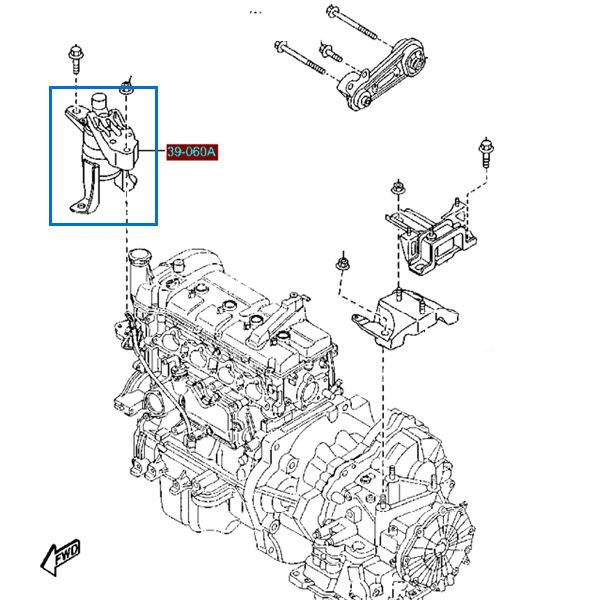 39-060A

FWD