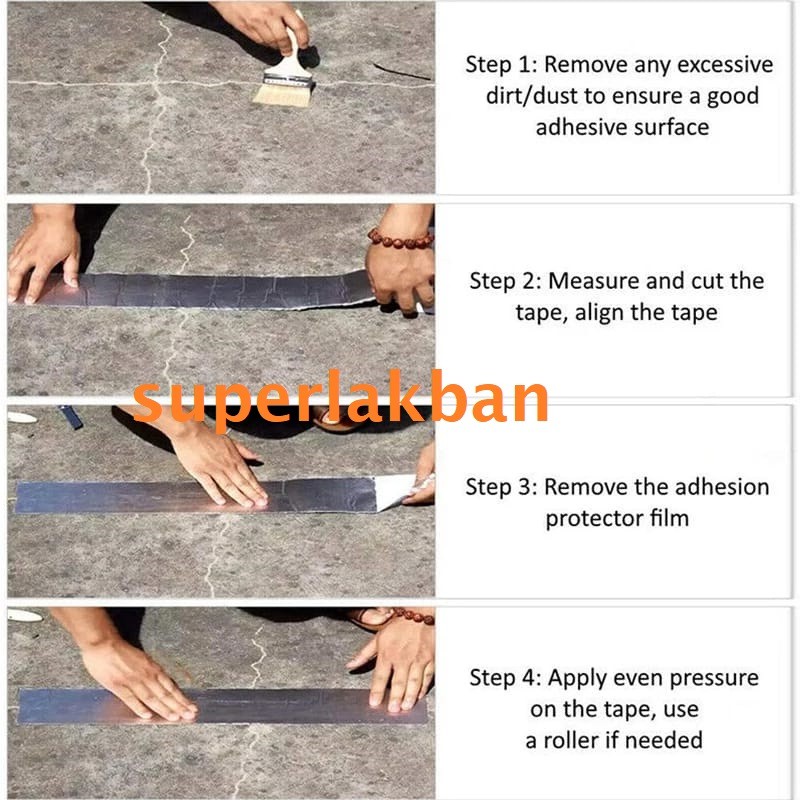 Step 1: Remove any excessive dirt/dust to ensure a good adhesive surface

Step 2: Measure and cut the tape, align the tape

superlakban

Step 3: Remove the adhesion protector film

Step 4: Apply even pressure on the tape, use a roller if needed