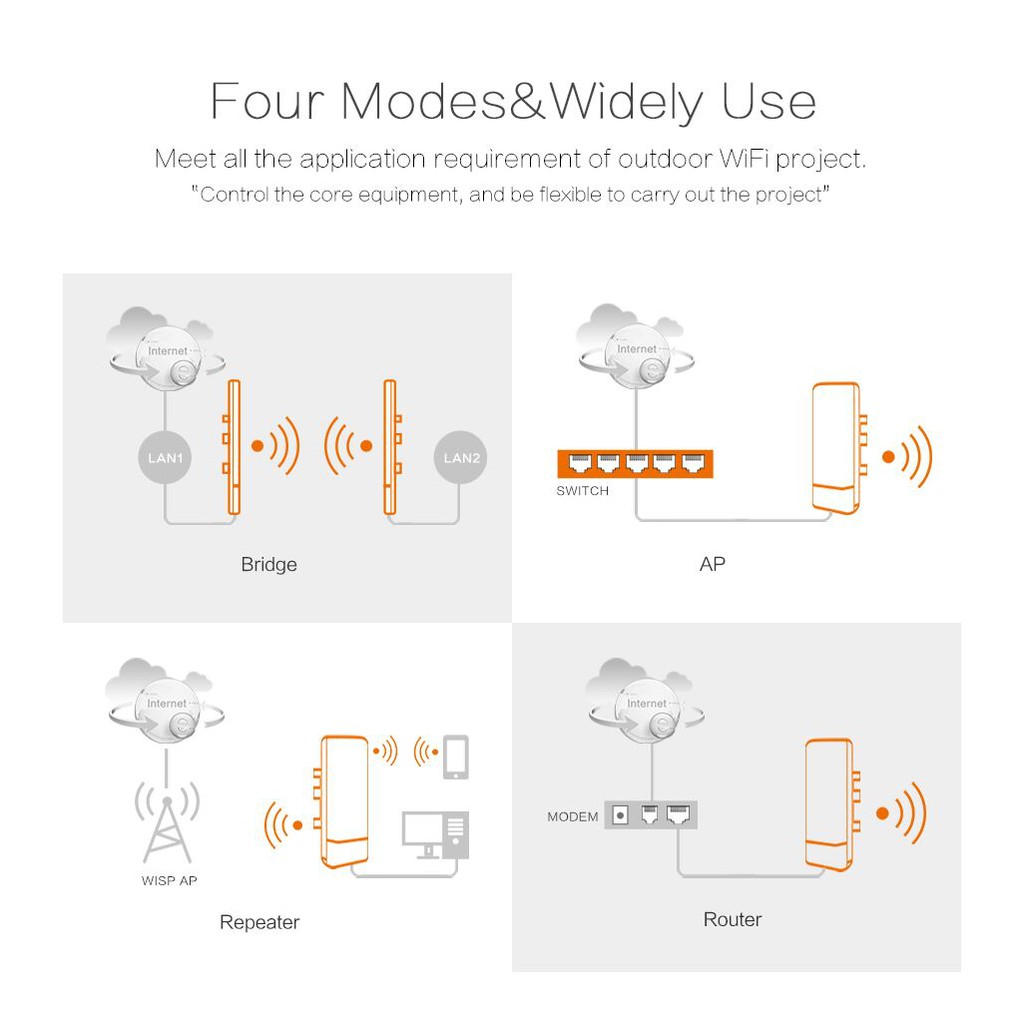 Four Modes&Widely Use

Meet all the application requirement of outdoor WiFi project.

"Control the core equipment, and be flexible to carry out the project"

Internet

LAN1

LAN2

Bridge

Internet

SWITCH

AP

Internet

WISP AP

Repeater

Internet

MODEM

Router